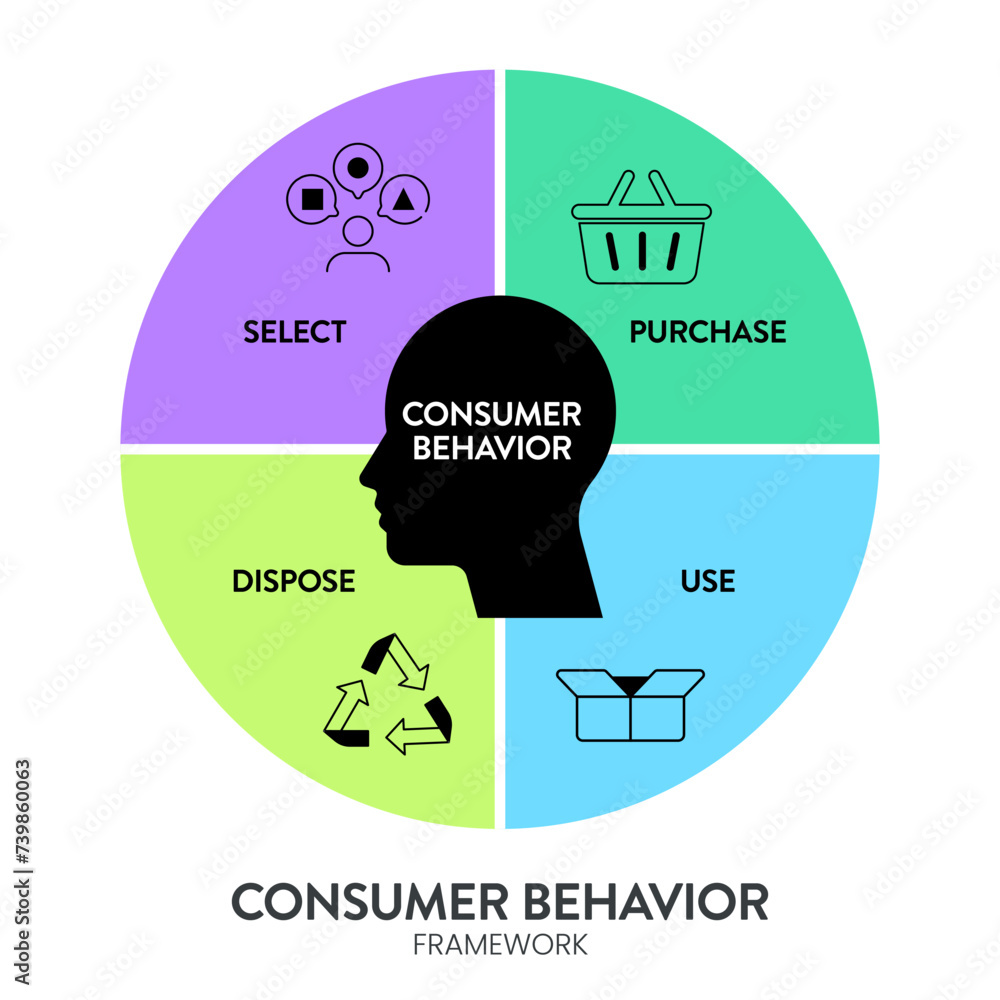 SELECT

PURCHASE

CONSUMER BEHAVIOR

DISPOSE

USE

CONSUMER BEHAVIOR
FRAMEWORK

Adobe Stock | #739860063