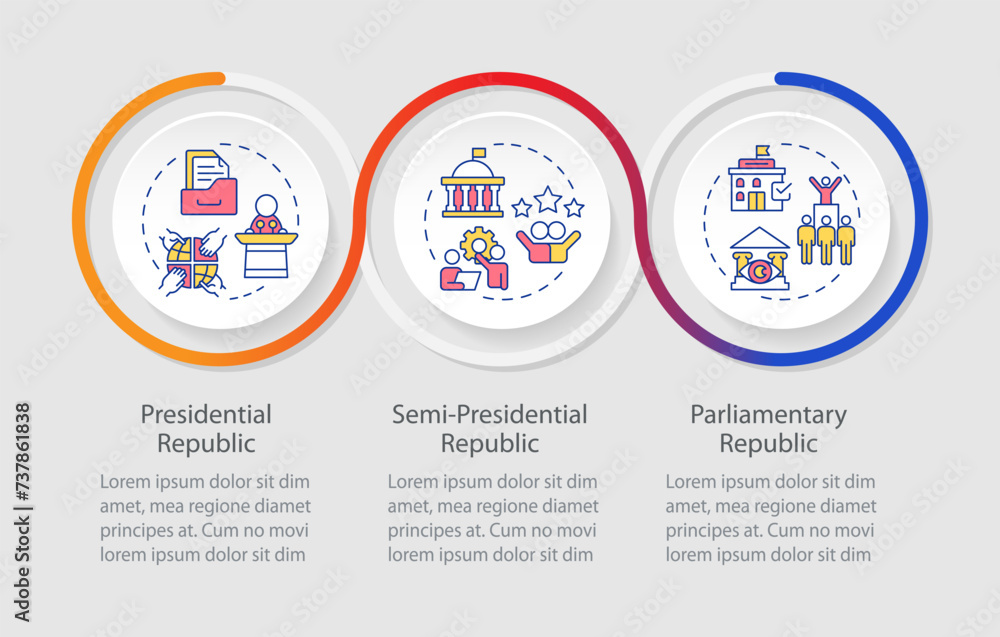 Presidential Republic

Lorem ipsum dolor sit dim amet, mea regione diamet principes at. Cum no movi lorem ipsum dolor sit dim

Semi-Presidential Republic

Lorem ipsum dolor sit dim amet, mea regione diamet principes at. Cum no movi lorem ipsum dolor sit dim

Parliamentary Republic

Lorem ipsum dolor sit dim amet, mea regione diamet principes at. Cum no movi lorem ipsum dolor sit dim

Adobe Stock | #737861838