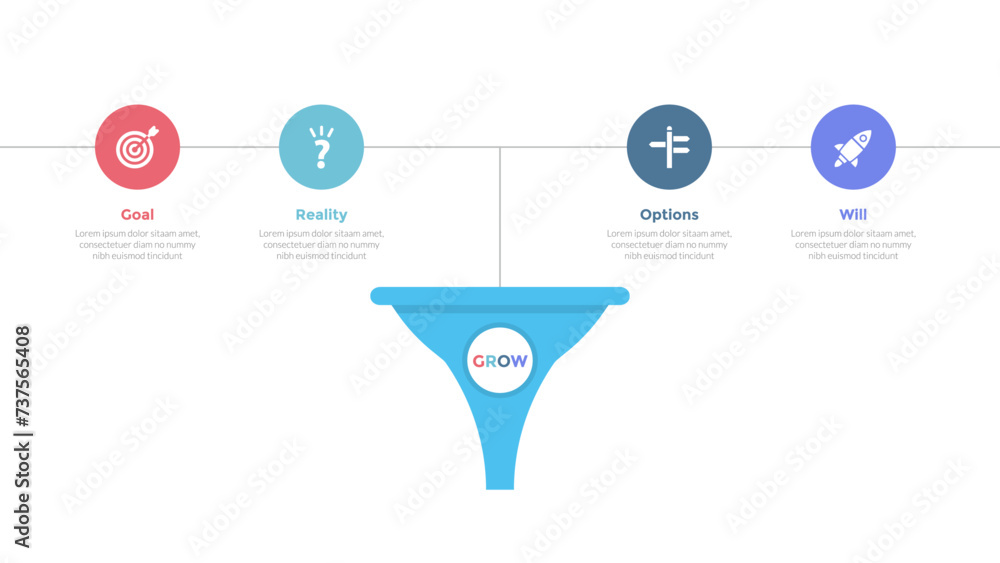 Goal
Lorem ipsum dolor sitaam amet, consectetuer diam no nummy nibh euismod tincidunt

Reality
Lorem ipsum dolor sitaam amet, consectetuer diam no nummy nibh euismod tincidunt

Options
Lorem ipsum dolor sitaam amet, consectetuer diam no nummy nibh euismod tincidunt

Will
Lorem ipsum dolor sitaam amet, consectetuer diam no nummy nibh euismod tincidunt

GROW

Adobe Stock | #737565408