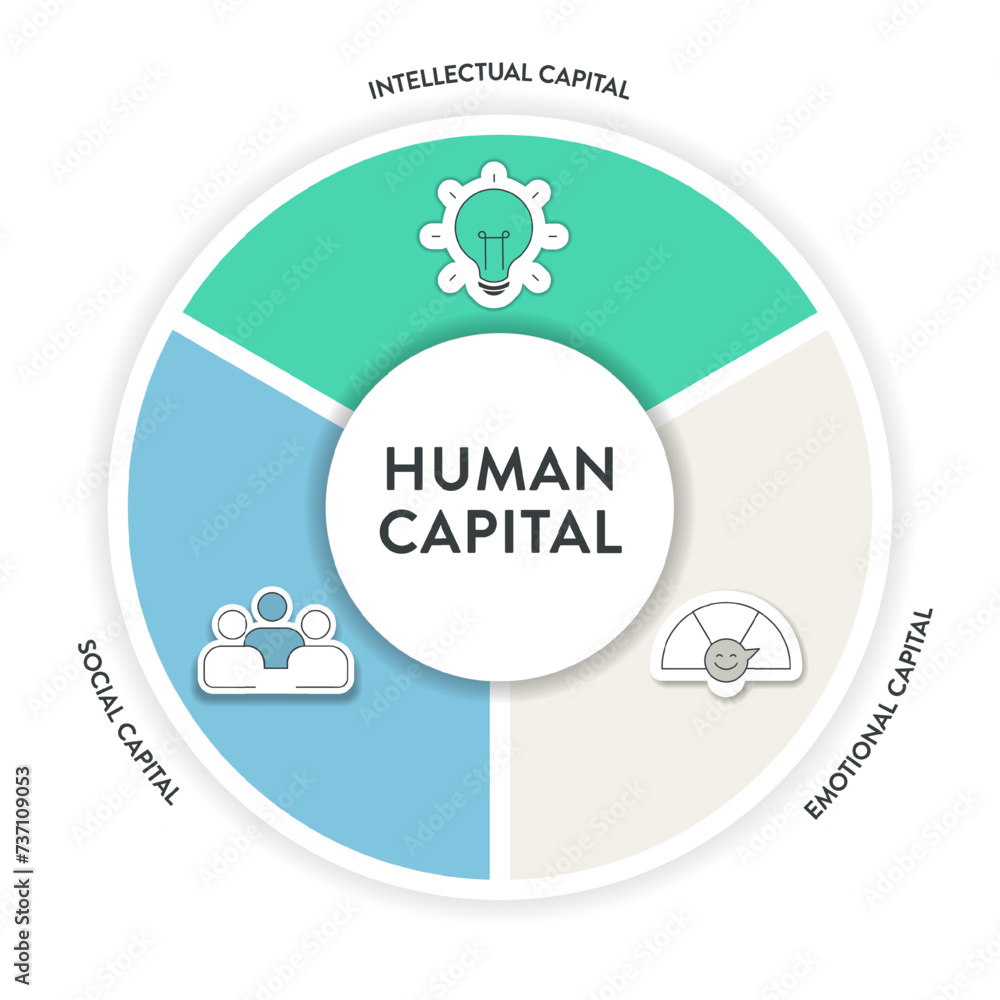 INTELLECTUAL CAPITAL

HUMAN CAPITAL

SOCIAL CAPITAL

EMOTIONAL CAPITAL

Adobe Stock | #737109053