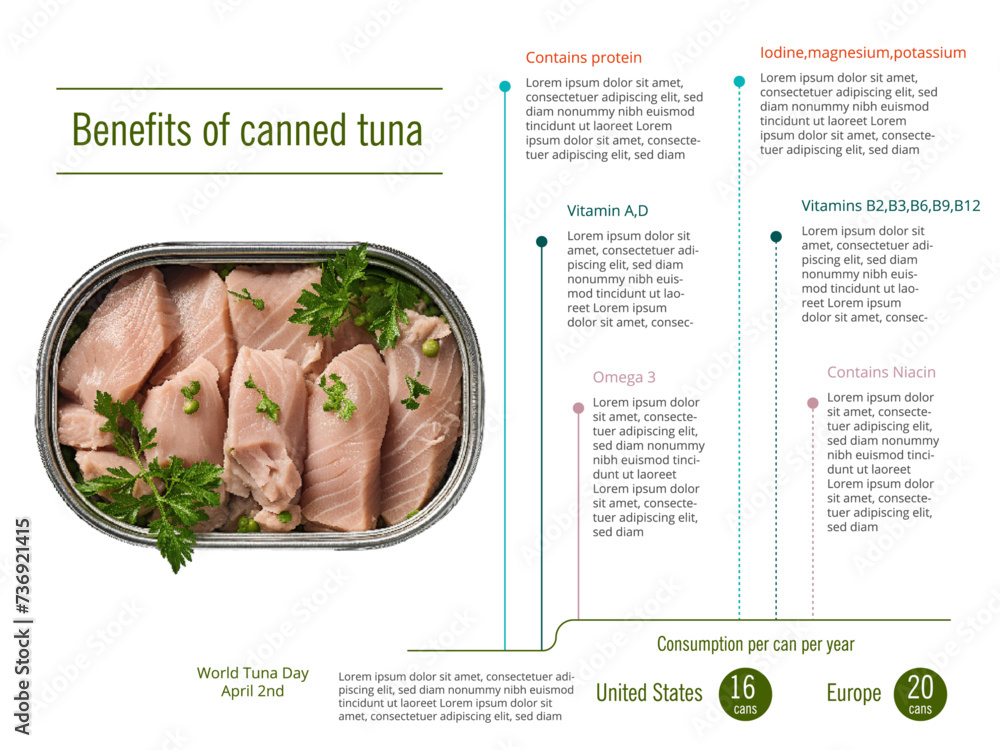 Benefits of canned tuna

Contains protein

Lorem ipsum dolor sit amet, consectetuer adipiscing elit, sed diam nonummy nibh euismod tincidunt ut laoreet Lorem ipsum dolor sit amet, consectetuer adipiscing elit, sed diam

Iodine,magnesium,potassium

Lorem ipsum dolor sit amet, consectetuer adipiscing elit, sed diam nonummy nibh euismod tincidunt ut laoreet Lorem ipsum dolor sit amet, consectetuer adipiscing elit, sed diam

Vitamin A,D

Lorem ipsum dolor sit amet, consectetuer adipiscing elit, sed diam nonummy nibh euismod tincidunt ut laoreet Lorem ipsum dolor sit amet, consec-

Vitamins B2,B3,B6,B9,B12

Lorem ipsum dolor sit amet, consectetuer adipiscing elit, sed diam nonummy nibh euismod tincidunt ut laoreet Lorem ipsum dolor sit amet, consec-

Omega 3

Lorem ipsum dolor sit amet, consectetuer adipiscing elit, sed diam nonummy nibh euismod tincidunt ut laoreet Lorem ipsum dolor sit amet, consectetuer adipiscing elit, sed diam

Contains Niacin

Lorem ipsum dolor sit amet, consectetuer adipiscing elit, sed diam nonummy nibh euismod tincidunt ut laoreet Lorem ipsum dolor sit amet, consectetuer adipiscing elit, sed diam

Consumption per can per year

World Tuna Day
April 2nd

Lorem ipsum dolor sit amet, consectetuer adipiscing elit, sed diam nonummy nibh euismod tincidunt ut laoreet Lorem ipsum dolor sit amet, consectetuer adipiscing elit, sed diam

United States 16 cans

Europe 20 cans

Adobe Stock | #736921415