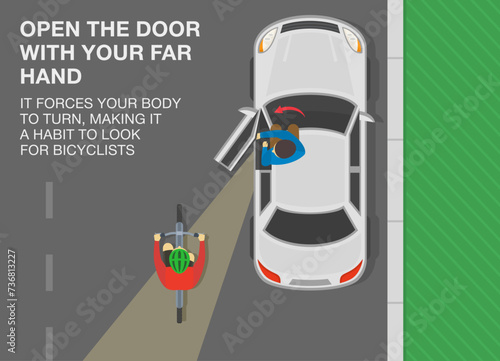 OPEN THE DOOR WITH YOUR FAR HAND

IT FORCES YOUR BODY TO TURN, MAKING IT A HABIT TO LOOK FOR BICYCLISTS

Adobe Stock | #736813227

Adobe Stock