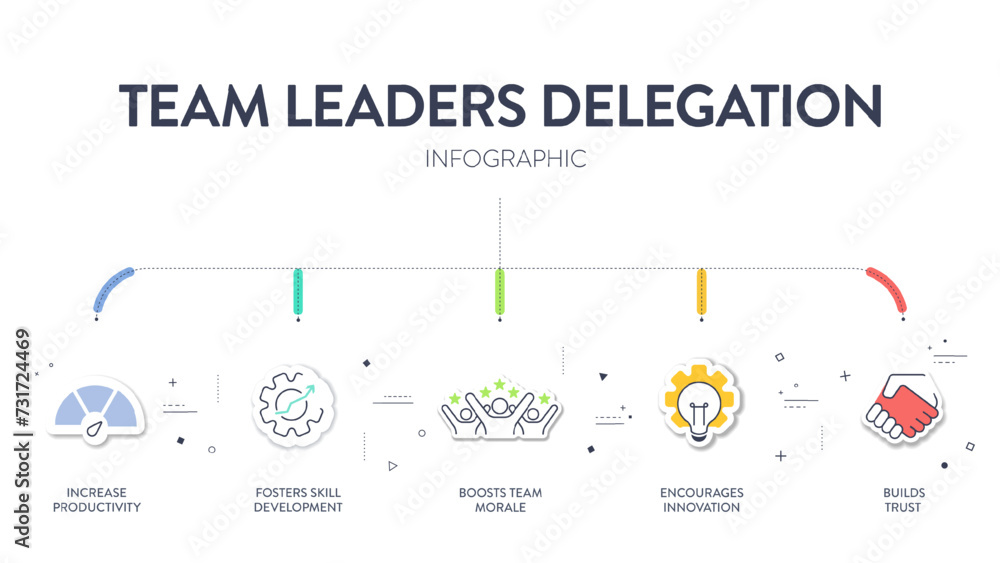 TEAM LEADERS DELEGATION

INFOGRAPHIC

INCREASE PRODUCTIVITY

FOSTERS SKILL DEVELOPMENT

BOOSTS TEAM MORALE

ENCOURAGES INNOVATION

BUILDS TRUST

Adobe Stock | #731724469