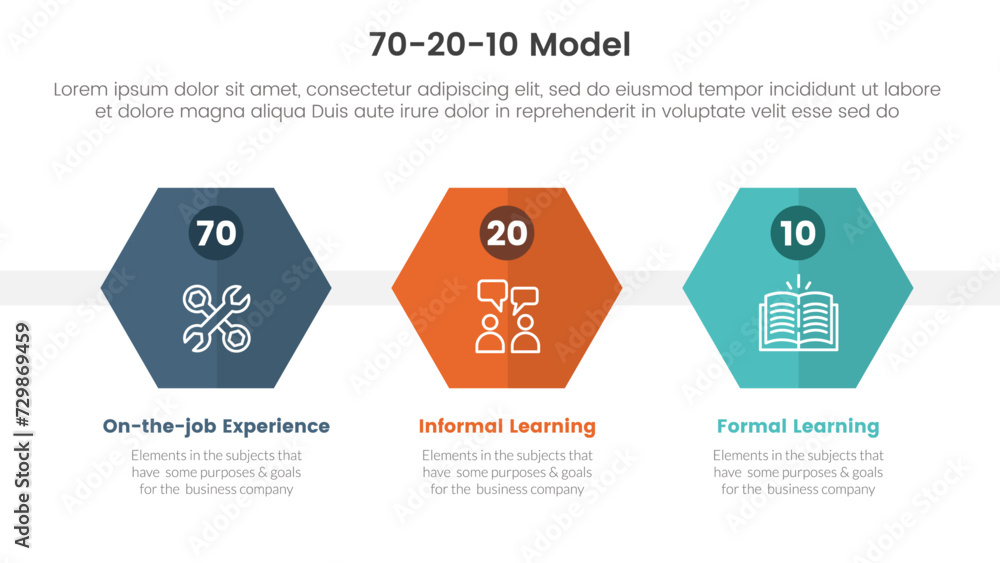 70-20-10 Model

Lorem ipsum dolor sit amet, consectetur adipiscing elit, sed do eiusmod tempor incididunt ut labore et dolore magna aliqua Duis aute irure dolor in reprehenderit in voluptate velit esse sed do

70

On-the-job Experience

Elements in the subjects that have some purposes & goals for the business company

20

Informal Learning

Elements in the subjects that have some purposes & goals for the business company

10

Formal Learning

Elements in the subjects that have some purposes & goals for the business company

Adobe Stock | #729869459