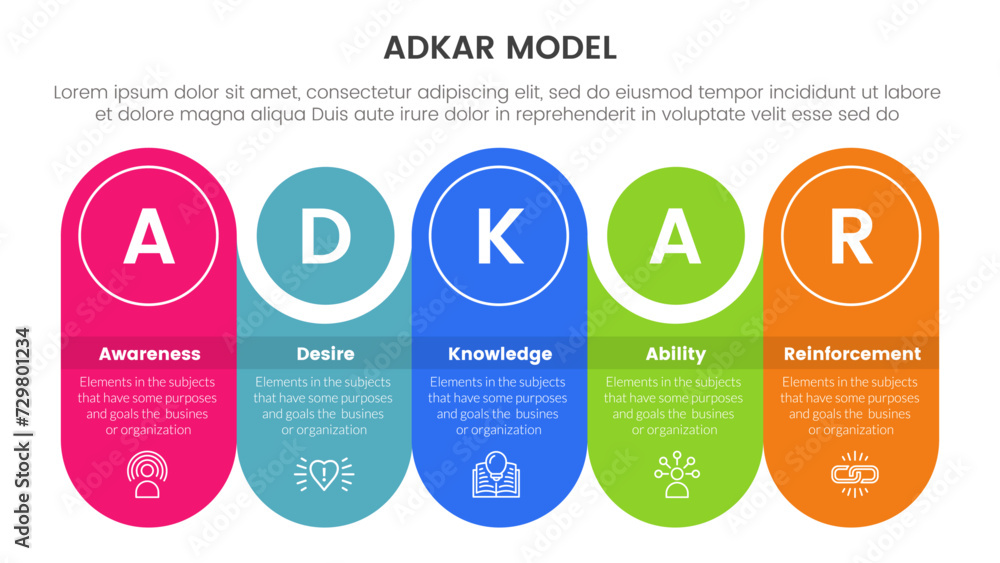 ADKAR MODEL

Lorem ipsum dolor sit amet, consectetur adipiscing elit, sed do eiusmod tempor incididunt ut labore et dolore magna aliqua Duis aute irure dolor in reprehenderit in voluptate velit esse sed do

A

Awareness

Elements in the subjects that have some purposes and goals the busines or organization

D

Desire

Elements in the subjects that have some purposes and goals the busines or organization

K

Knowledge

Elements in the subjects that have some purposes and goals the busines or organization

A

Ability

Elements in the subjects that have some purposes and goals the busines or organization

R

Reinforcement

Elements in the subjects that have some purposes and goals the busines or organization

Adobe Stock | #729801234