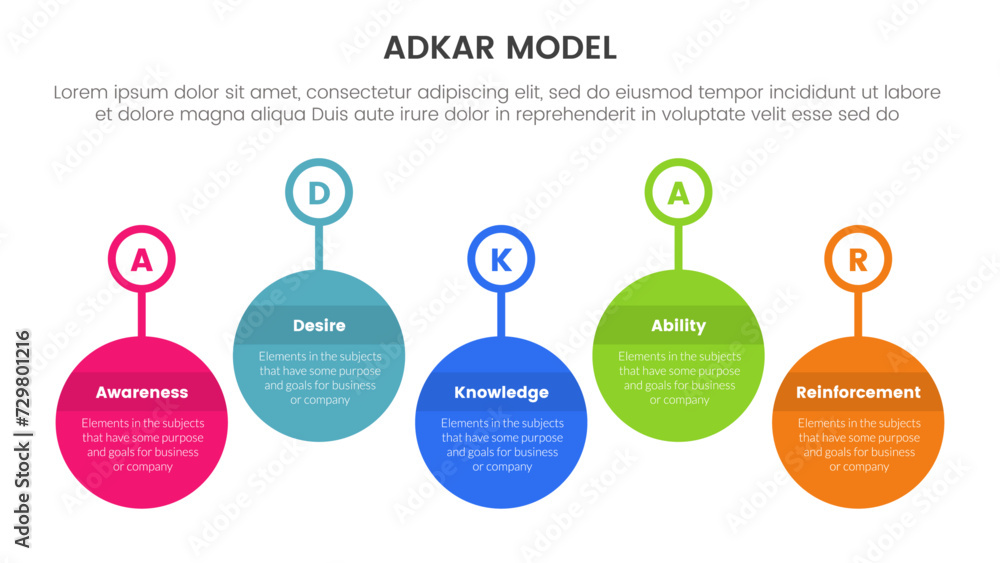 ADKAR MODEL

Lorem ipsum dolor sit amet, consectetur adipiscing elit, sed do eiusmod tempor incididunt ut labore et dolore magna aliqua Duis aute irure dolor in reprehenderit in voluptate velit esse sed do

A

Awareness

Elements in the subjects that have some purpose and goals for business or company

D

Desire

Elements in the subjects that have some purpose and goals for business or company

K

Knowledge

Elements in the subjects that have some purpose and goals for business or company

A

Ability

Elements in the subjects that have some purpose and goals for business or company

R

Reinforcement

Elements in the subjects that have some purpose and goals for business or company

Adobe Stock | #729801216