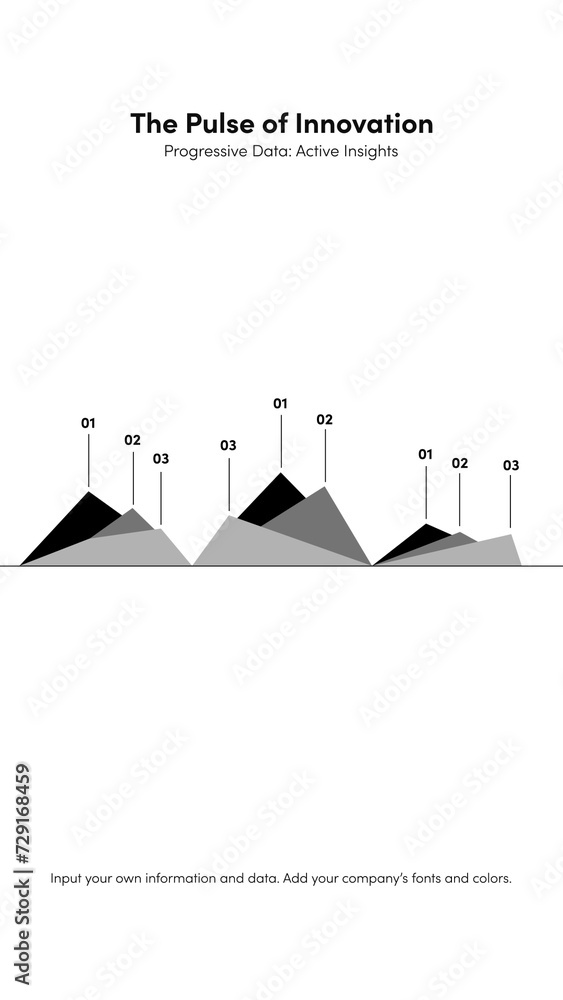 The Pulse of Innovation

Progressive Data: Active Insights

01

02

03

03

01

02

01

02

03

Input your own information and data. Add your company's fonts and colors.

Adobe Stock | #729168459