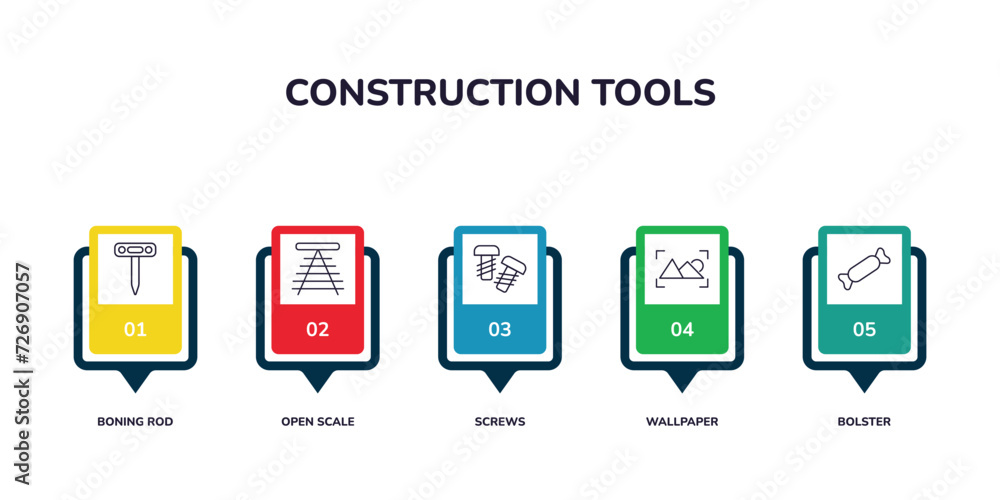 CONSTRUCTION TOOLS

01
BONING ROD

02
OPEN SCALE

03
SCREWS

04
WALLPAPER

05
BOLSTER

Adobe Stock | #726907057