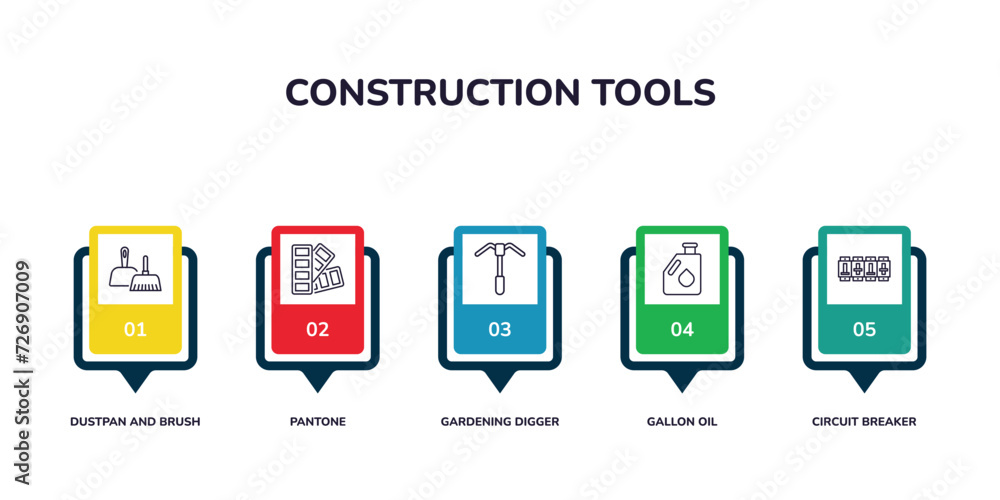 CONSTRUCTION TOOLS

01
DUSTPAN AND BRUSH

02
PANTONE

03
GARDENING DIGGER

04
GALLON OIL

05
CIRCUIT BREAKER

Adobe Stock | #726907009