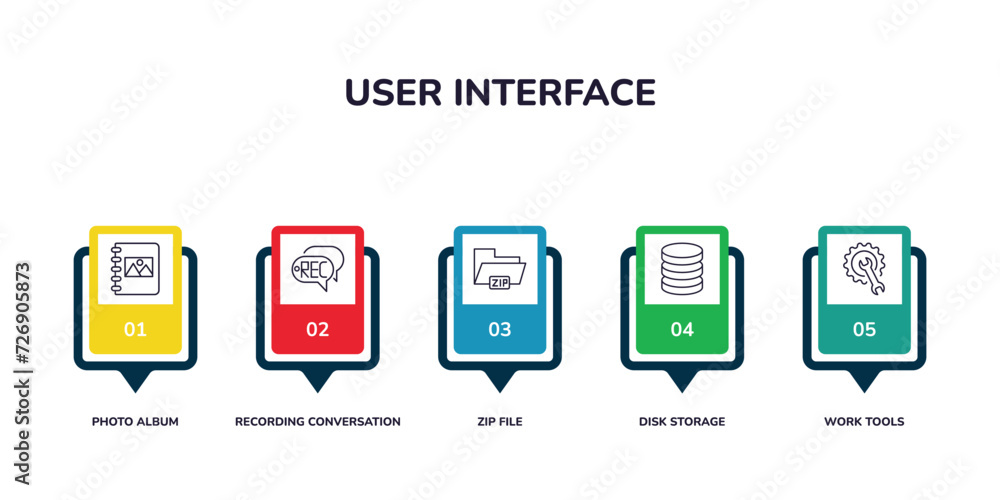 USER INTERFACE

REC
01
PHOTO ALBUM

02
RECORDING CONVERSATION

ZIP
03
ZIP FILE

04
DISK STORAGE

05
WORK TOOLS

Adobe Stock | #726905873