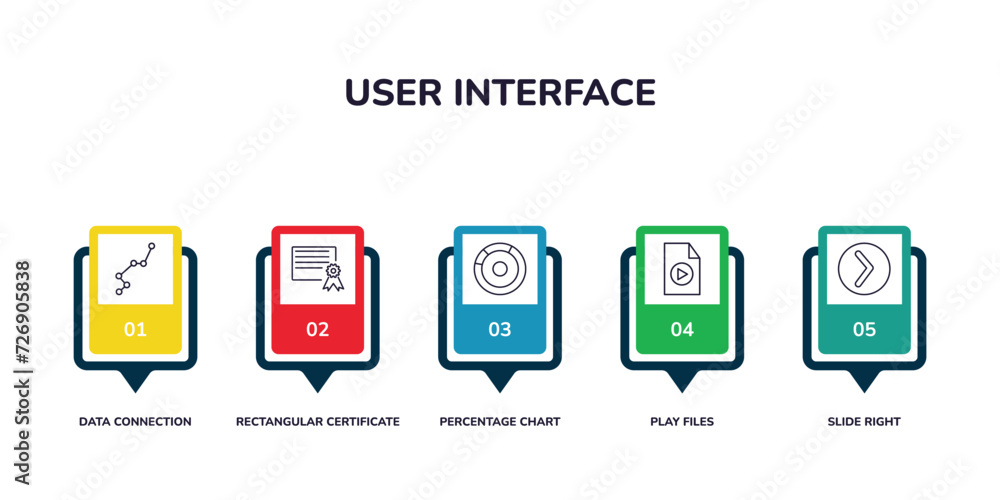 USER INTERFACE

01
DATA CONNECTION

02
RECTANGULAR CERTIFICATE

03
PERCENTAGE CHART

04
PLAY FILES

05
SLIDE RIGHT

Adobe Stock | #726905838