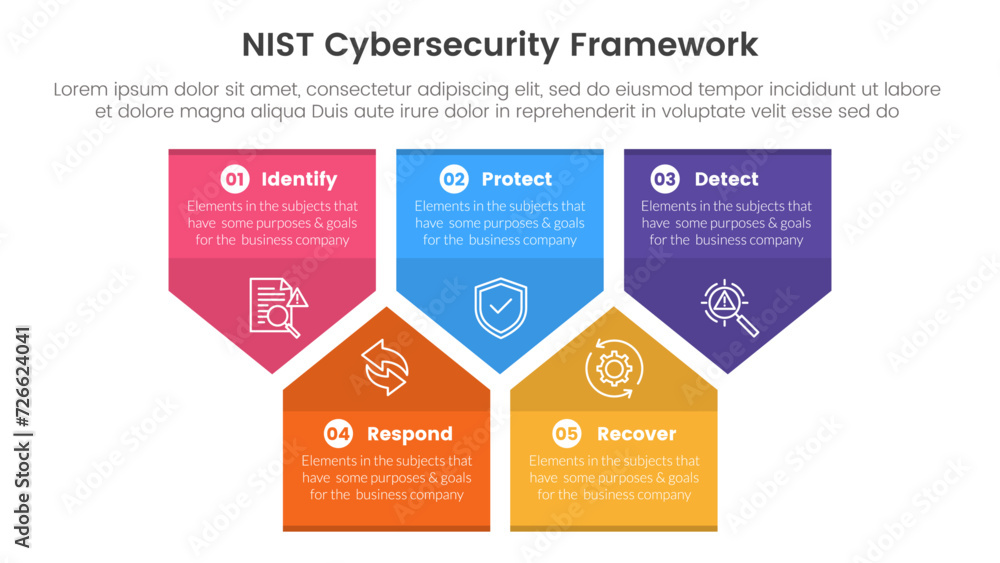 NIST Cybersecurity Framework

Lorem ipsum dolor sit amet, consectetur adipiscing elit, sed do eiusmod tempor incididunt ut labore et dolore magna aliqua Duis aute irure dolor in reprehenderit in voluptate velit esse sed do

01 Identify
Elements in the subjects that have some purposes & goals for the business company

02 Protect
Elements in the subjects that have some purposes & goals for the business company

03 Detect
Elements in the subjects that have some purposes & goals for the business company

04 Respond
Elements in the subjects that have some purposes & goals for the business company

05 Recover
Elements in the subjects that have some purposes & goals for the business company

Adobe Stock | #726624041