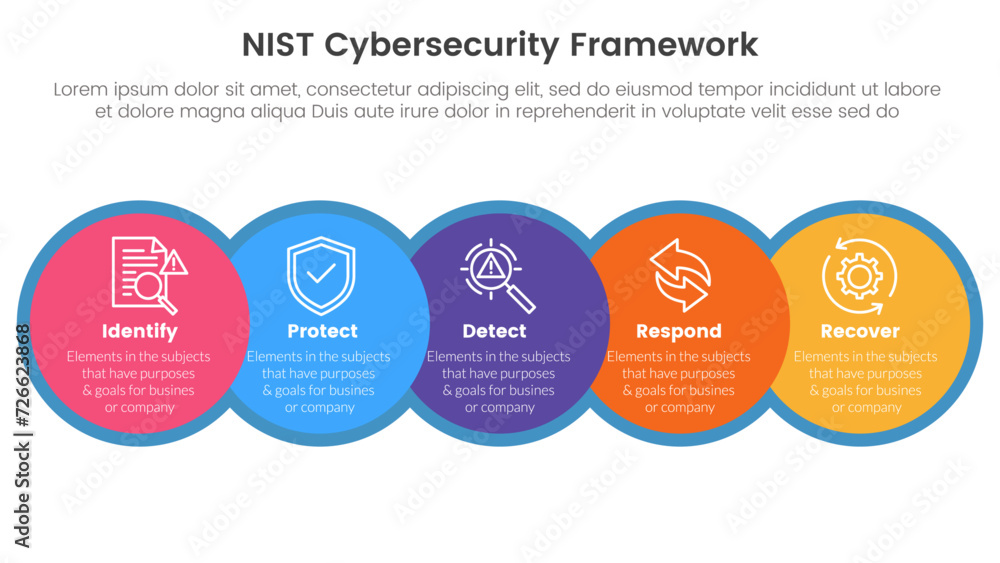 NIST Cybersecurity Framework

Lorem ipsum dolor sit amet, consectetur adipiscing elit, sed do eiusmod tempor incididunt ut labore et dolore magna aliqua Duis aute irure dolor in reprehenderit in voluptate velit esse sed do

Identify
Elements in the subjects that have purposes & goals for busines or company

Protect
Elements in the subjects that have purposes & goals for busines or company

Detect
Elements in the subjects that have purposes & goals for busines or company

Respond
Elements in the subjects that have purposes & goals for busines or company

Recover
Elements in the subjects that have purposes & goals for busines or company

Adobe Stock | #726623868