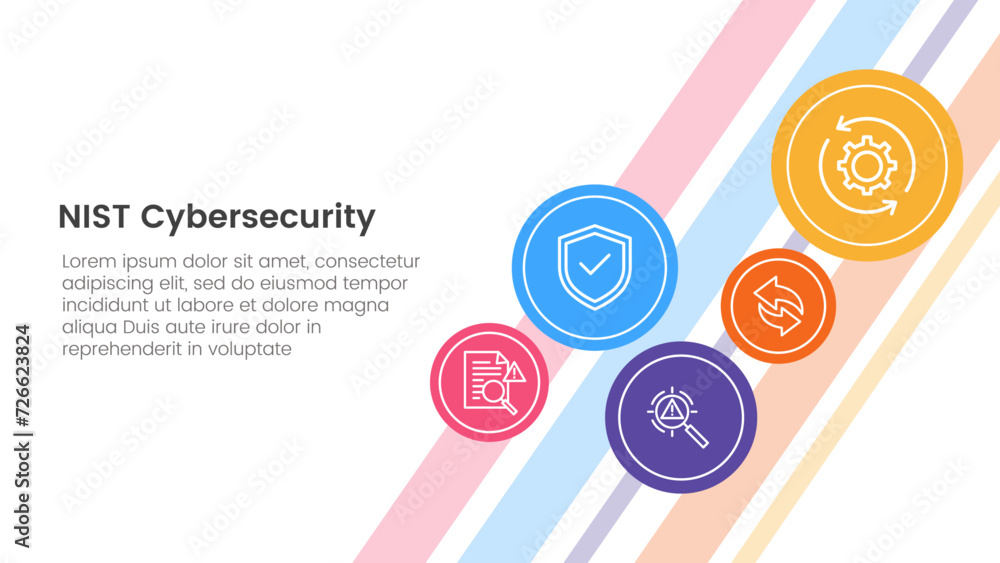 NIST Cybersecurity

Lorem ipsum dolor sit amet, consectetur adipiscing elit, sed do eiusmod tempor incididunt ut labore et dolore magna aliqua Duis aute irure dolor in reprehenderit in voluptate

Adobe Stock | #726623824