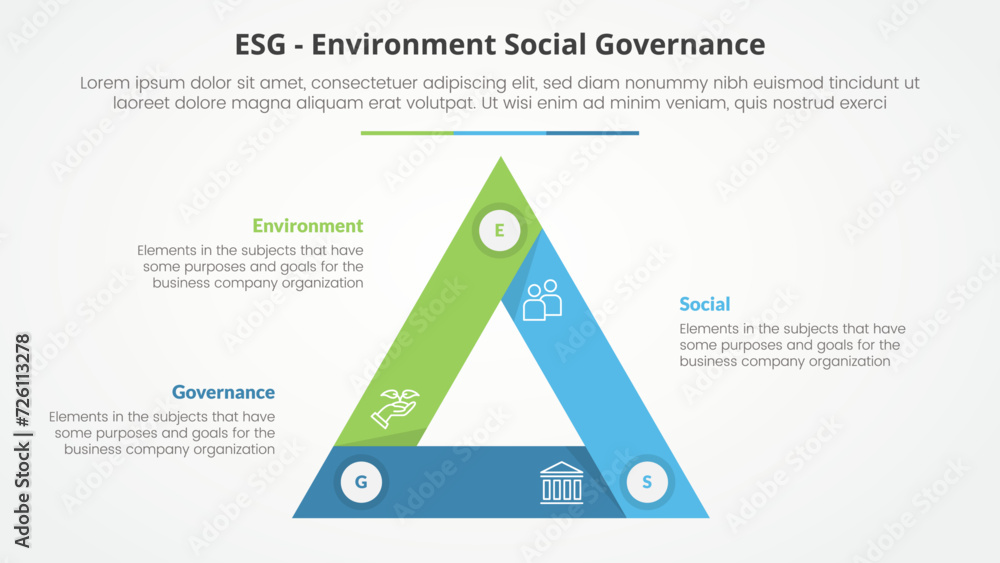 ESG - Environment Social Governance

Lorem ipsum dolor sit amet, consectetuer adipiscing elit, sed diam nonummy nibh euismod tincidunt ut laoreet dolore magna aliquam erat volutpat. Ut wisi enim ad minim veniam, quis nostrud exerci

Environment
Elements in the subjects that have some purposes and goals for the business company organization

E

Social
Elements in the subjects that have some purposes and goals for the business company organization

Governance
Elements in the subjects that have some purposes and goals for the business company organization

G

S

Adobe Stock | #726113278