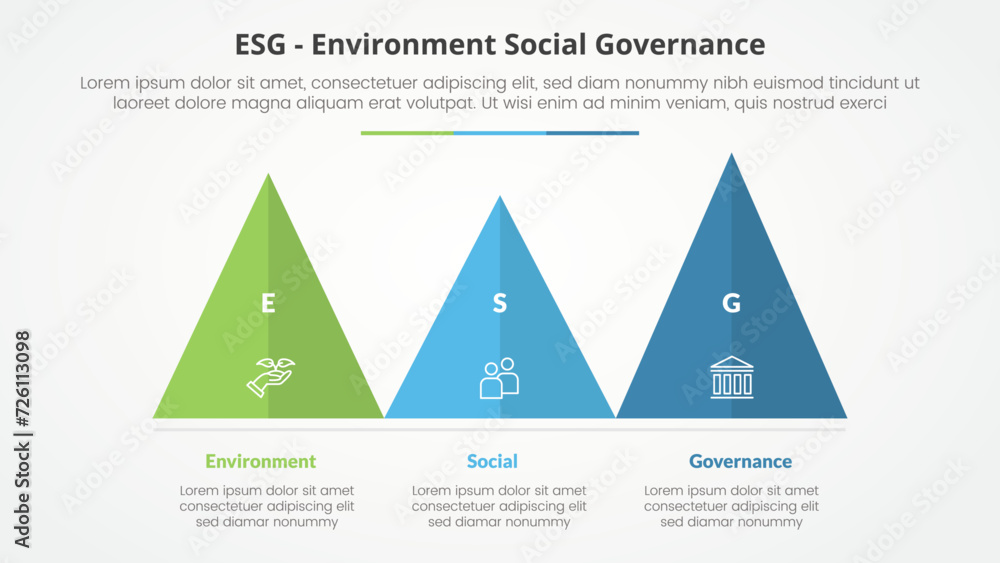 ESG - Environment Social Governance

Lorem ipsum dolor sit amet, consectetuer adipiscing elit, sed diam nonummy nibh euismod tincidunt ut laoreet dolore magna aliquam erat volutpat. Ut wisi enim ad minim veniam, quis nostrud exerci

E

S

G

Environment

Lorem ipsum dolor sit amet consectetuer adipiscing elit sed diamar nonummy

Social

Lorem ipsum dolor sit amet consectetuer adipiscing elit sed diamar nonummy

Governance

Lorem ipsum dolor sit amet consectetuer adipiscing elit sed diamar nonummy

Adobe Stock | #726113098