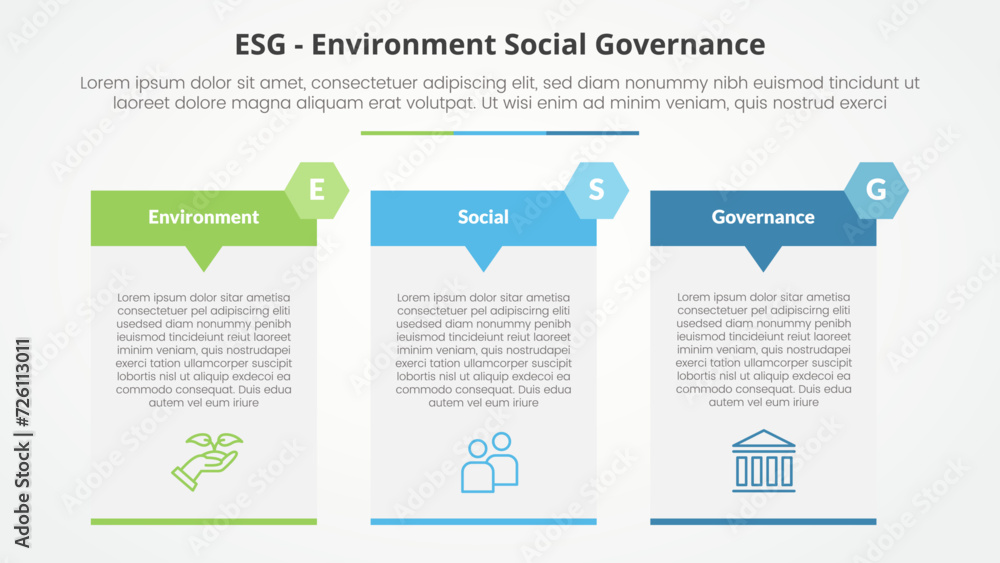 ESG - Environment Social Governance

Lorem ipsum dolor sit amet, consectetuer adipiscing elit, sed diam nonummy nibh euismod tincidunt ut laoreet dolore magna aliquam erat volutpat. Ut wisi enim ad minim veniam, quis nostrud exerci

E

Environment

Lorem ipsum dolor sitar ametisa consectetuer pel adipiscirng eliti usedsed diam nonummy penibh ieuismod tincideiunt reiut laoreet iminim veniam, quis nostrudapei exerci tation ullamcorper suscipit lobortis nisl ut aliquip exdecoi ea commodo consequat. Duis edua autem vel eum iriure

S

Social

Lorem ipsum dolor sitar ametisa consectetuer pel adipiscirng eliti usedsed diam nonummy penibh ieuismod tincideiunt reiut laoreet iminim veniam, quis nostrudapei exerci tation ullamcorper suscipit lobortis nisl ut aliquip exdecoi ea commodo consequat. Duis edua autem vel eum iriure

G

Governance

Lorem ipsum dolor sitar ametisa consectetuer pel adipiscirng eliti usedsed diam nonummy penibh ieuismod tincideiunt reiut laoreet iminim veniam, quis nostrudapei exerci tation ullamcorper suscipit lobortis nisl ut aliquip exdecoi ea commodo consequat. Duis edua autem vel eum iriure

Adobe Stock | #726113011