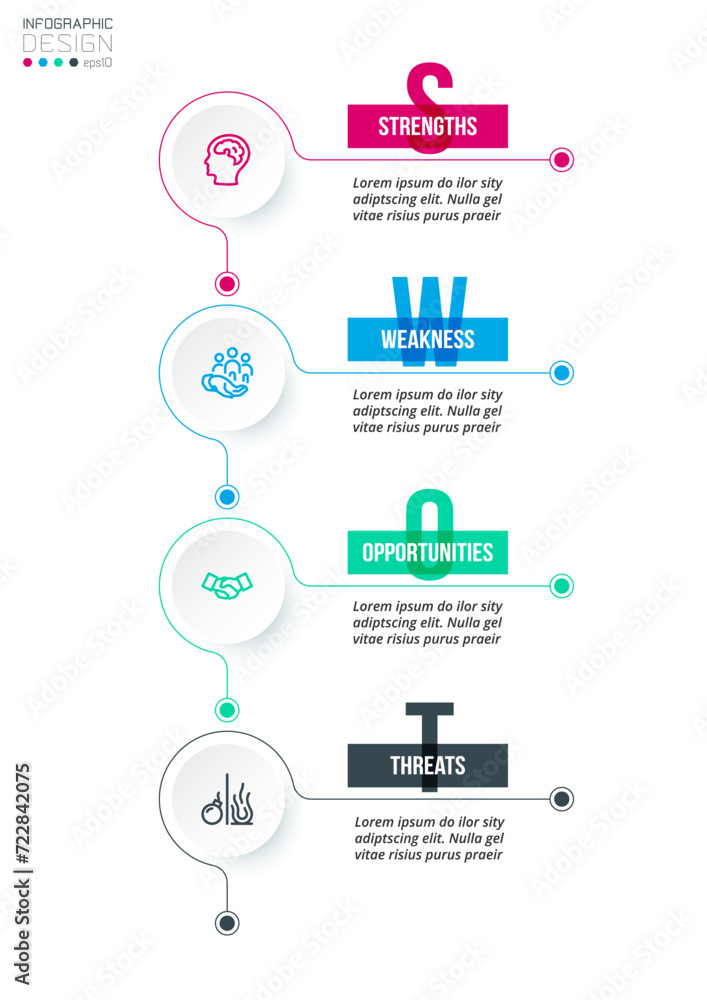 INFOGRAPHIC
DESIGN
eps10

S
STRENGTHS
Lorem ipsum do ilor sity adiptscing elit. Nulla gel vitae risius purus praeir

W
WEAKNESS
Lorem ipsum do ilor sity adiptscing elit. Nulla gel vitae risius purus praeir

O
OPPORTUNITIES
Lorem ipsum do ilor sity adiptscing elit. Nulla gel vitae risius purus praeir

T
THREATS
Lorem ipsum do ilor sity adiptscing elit. Nulla gel vitae risius purus praeir

Adobe Stock | #722842075