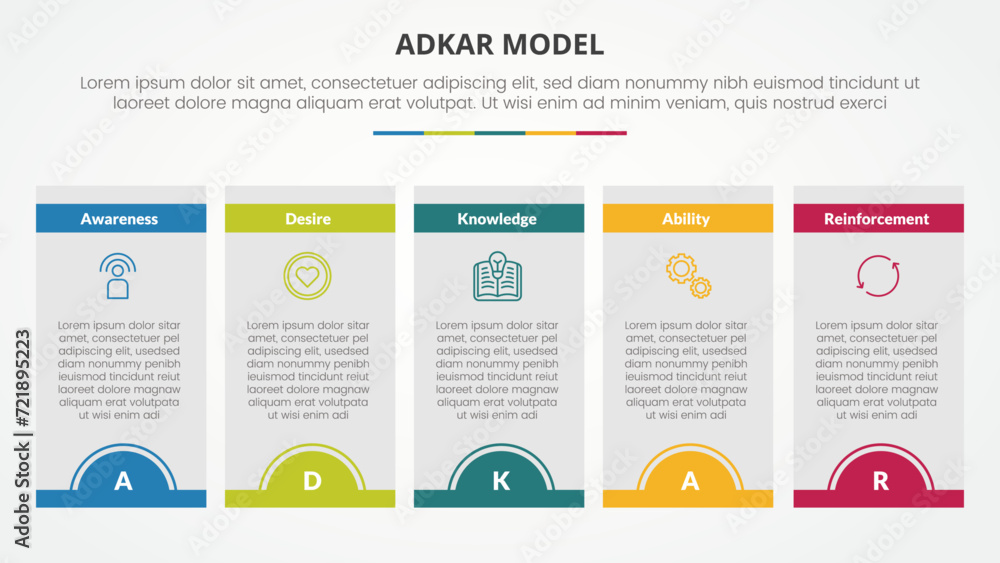 ADKAR MODEL

Lorem ipsum dolor sit amet, consectetuer adipiscing elit, sed diam nonummy nibh euismod tincidunt ut laoreet dolore magna aliquam erat volutpat. Ut wisi enim ad minim veniam, quis nostrud exerci

Awareness

Lorem ipsum dolor sitar amet, consectetuer pel adipiscing elit, usedsed diam nonummy penibh ieuismod tincidunt reiut laoreet dolore magnaw aliquam erat volutpata ut wisi enim adi

A

Desire

Lorem ipsum dolor sitar amet, consectetuer pel adipiscing elit, usedsed diam nonummy penibh ieuismod tincidunt reiut laoreet dolore magnaw aliquam erat volutpata ut wisi enim adi

D

Knowledge

Lorem ipsum dolor sitar amet, consectetuer pel adipiscing elit, usedsed diam nonummy penibh ieuismod tincidunt reiut laoreet dolore magnaw aliquam erat volutpata ut wisi enim adi

K

Ability

Lorem ipsum dolor sitar amet, consectetuer pel adipiscing elit, usedsed diam nonummy penibh ieuismod tincidunt reiut laoreet dolore magnaw aliquam erat volutpata ut wisi enim adi

A

Reinforcement

Lorem ipsum dolor sitar amet, consectetuer pel adipiscing elit, usedsed diam nonummy penibh ieuismod tincidunt reiut laoreet dolore magnaw aliquam erat volutpata ut wisi enim adi

R

Adobe Stock | #721895223