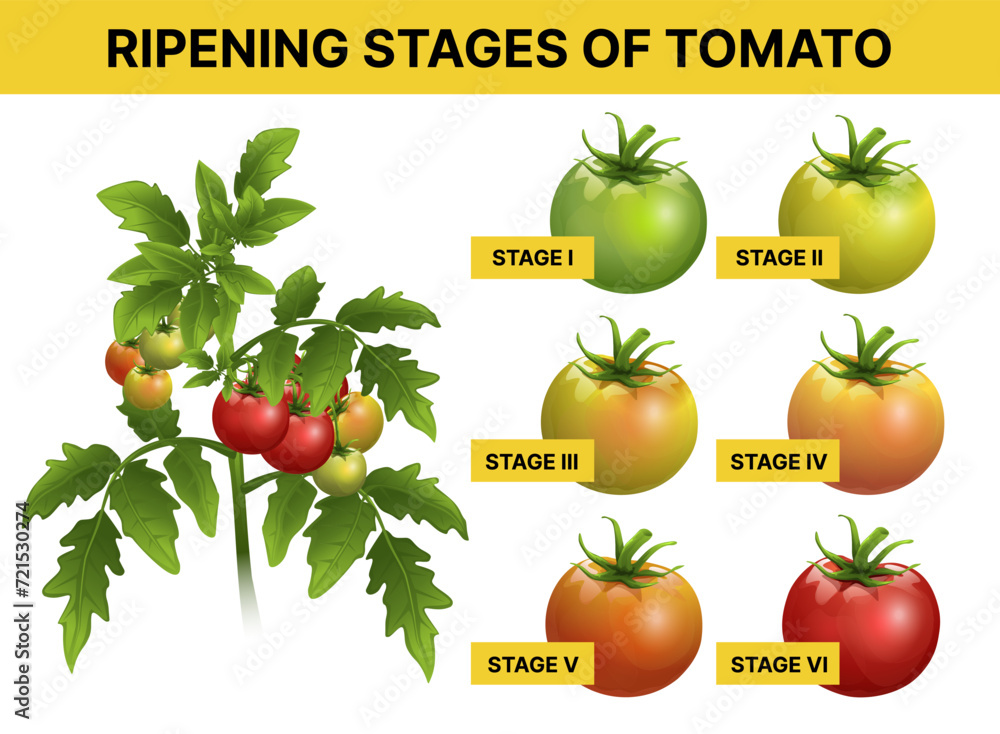 RIPENING STAGES OF TOMATO

STAGE I

STAGE II

STAGE III

STAGE IV

STAGE V

STAGE VI

Adobe Stock | #721530274