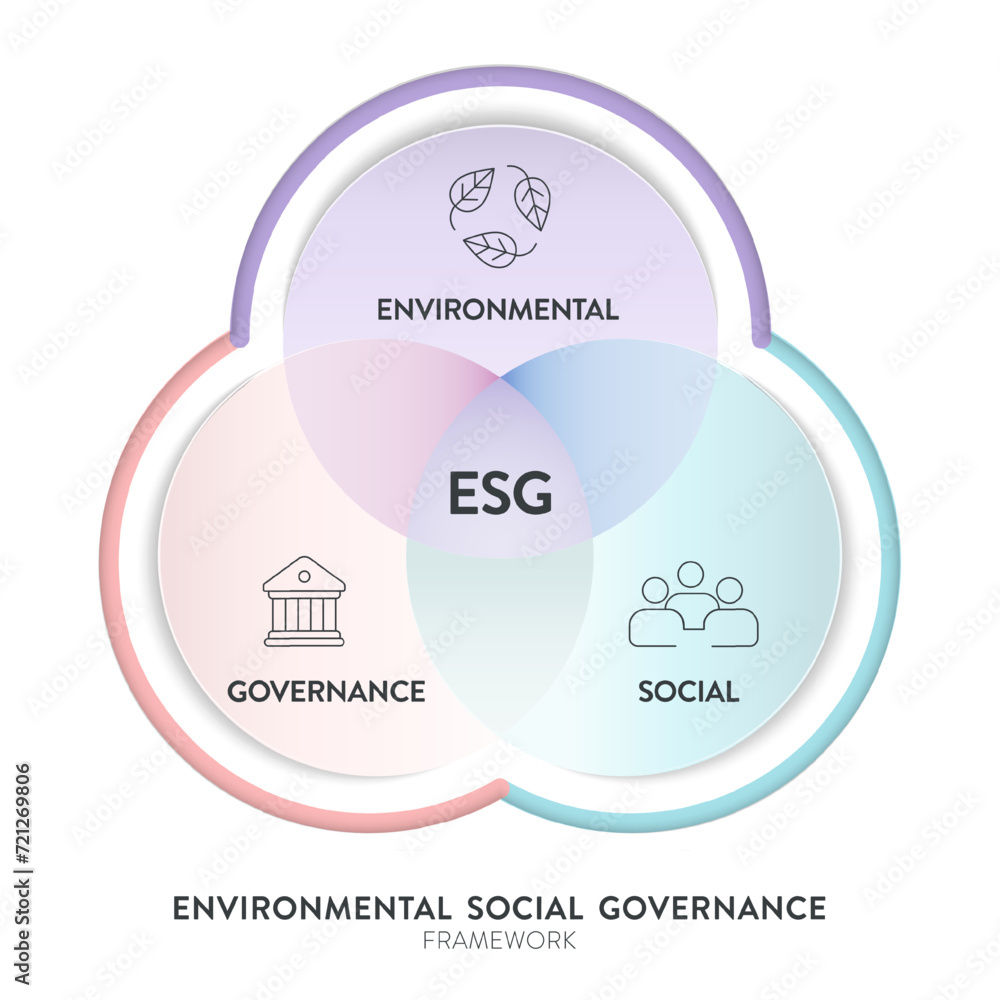 ENVIRONMENTAL

ESG

GOVERNANCE

SOCIAL

ENVIRONMENTAL SOCIAL GOVERNANCE
FRAMEWORK

Adobe Stock | #721269806