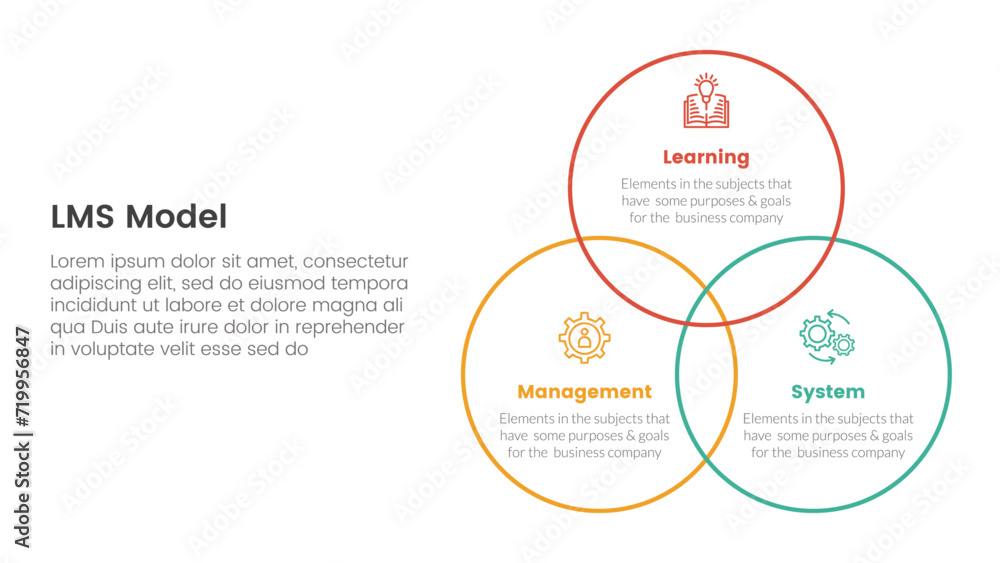 LMS Model

Lorem ipsum dolor sit amet, consectetur adipiscing elit, sed do eiusmod tempora incididunt ut labore et dolore magna ali qua Duis aute irure dolor in reprehender in voluptate velit esse sed do

Learning

Elements in the subjects that have some purposes & goals for the business company

Management

Elements in the subjects that have some purposes & goals for the business company

System

Elements in the subjects that have some purposes & goals for the business company

Adobe Stock | #719956847