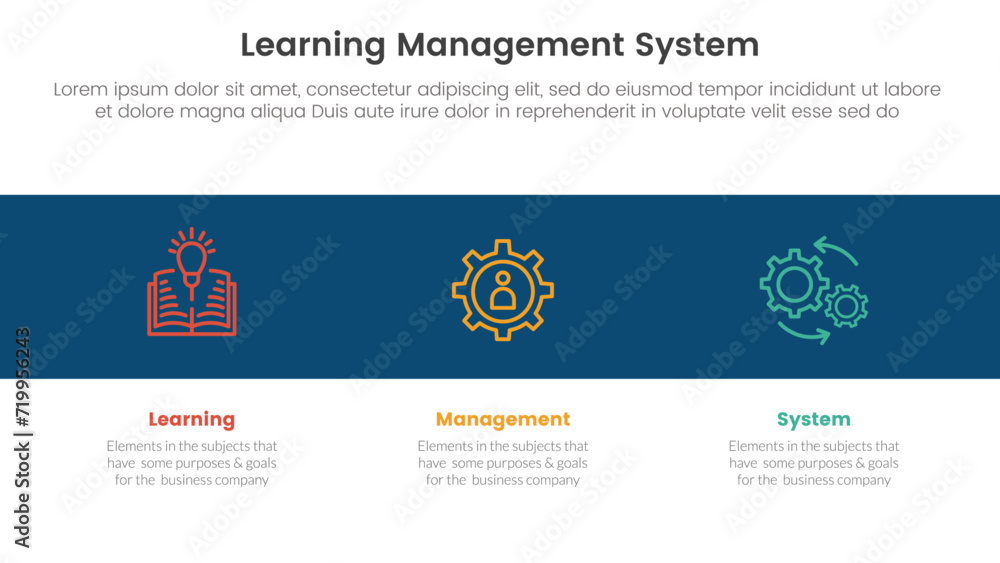 Learning Management System

Lorem ipsum dolor sit amet, consectetur adipiscing elit, sed do eiusmod tempor incididunt ut labore et dolore magna aliqua Duis aute irure dolor in reprehenderit in voluptate velit esse sed do

Learning

Elements in the subjects that have some purposes & goals for the business company

Management

Elements in the subjects that have some purposes & goals for the business company

System

Elements in the subjects that have some purposes & goals for the business company

Adobe Stock | #719956243