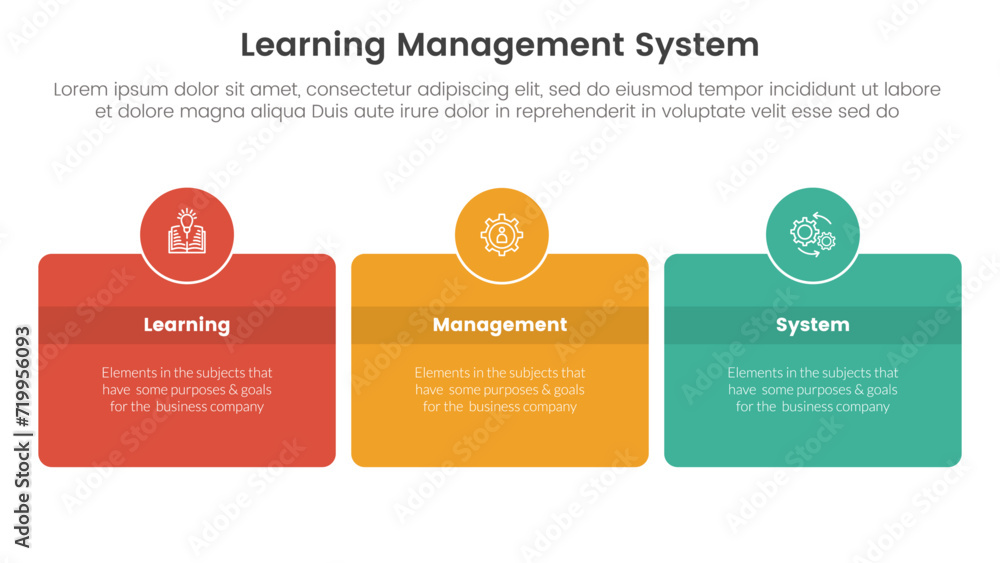 Learning Management System

Lorem ipsum dolor sit amet, consectetur adipiscing elit, sed do eiusmod tempor incididunt ut labore et dolore magna aliqua Duis aute irure dolor in reprehenderit in voluptate velit esse sed do

Learning

Elements in the subjects that have some purposes & goals for the business company

Management

Elements in the subjects that have some purposes & goals for the business company

System

Elements in the subjects that have some purposes & goals for the business company

Adobe Stock | #719956093