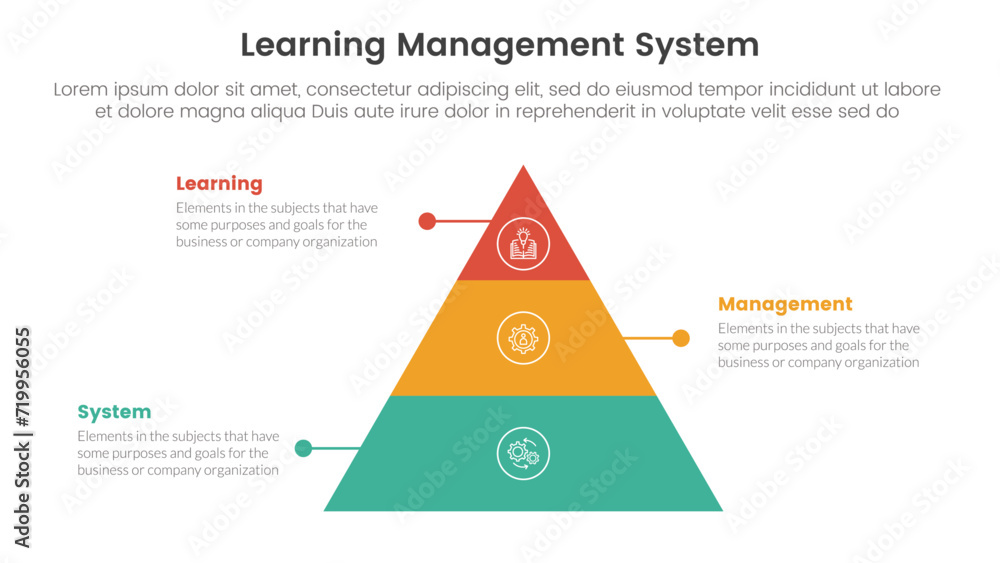 Learning Management System

Lorem ipsum dolor sit amet, consectetur adipiscing elit, sed do eiusmod tempor incididunt ut labore et dolore magna aliqua Duis aute irure dolor in reprehenderit in voluptate velit esse sed do

Learning

Elements in the subjects that have some purposes and goals for the business or company organization

Management

Elements in the subjects that have some purposes and goals for the business or company organization

System

Elements in the subjects that have some purposes and goals for the business or company organization

Adobe Stock | #719956055