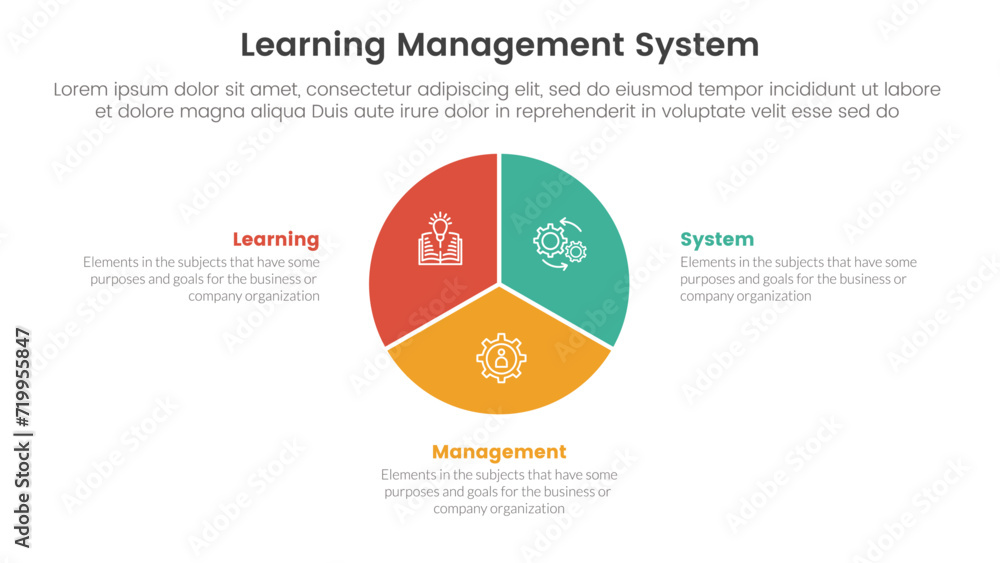 Learning Management System

Lorem ipsum dolor sit amet, consectetur adipiscing elit, sed do eiusmod tempor incididunt ut labore et dolore magna aliqua Duis aute irure dolor in reprehenderit in voluptate velit esse sed do

Learning
Elements in the subjects that have some purposes and goals for the business or company organization

System
Elements in the subjects that have some purposes and goals for the business or company organization

Management
Elements in the subjects that have some purposes and goals for the business or company organization

Adobe Stock | #719955847