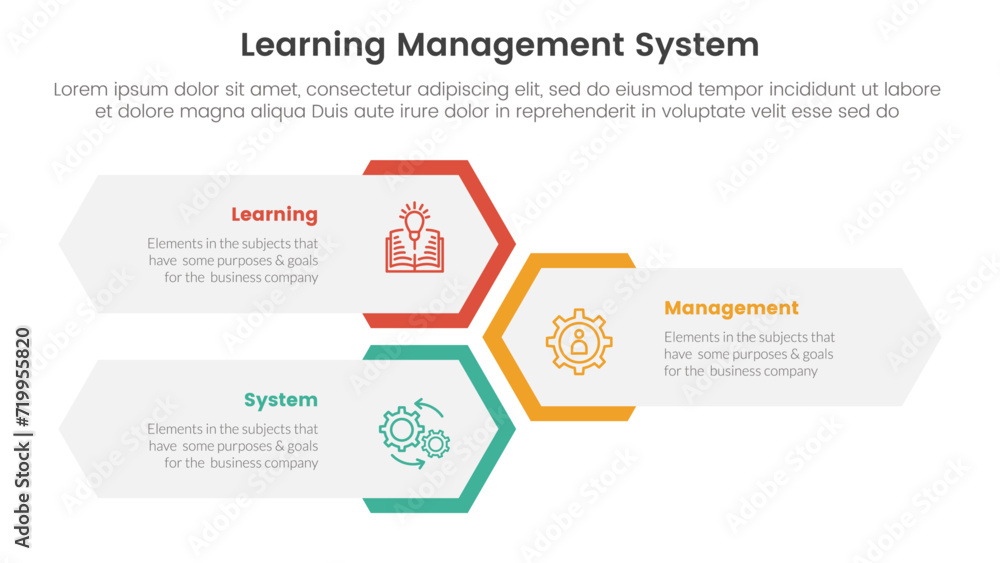 Learning Management System

Lorem ipsum dolor sit amet, consectetur adipiscing elit, sed do eiusmod tempor incididunt ut labore et dolore magna aliqua Duis aute irure dolor in reprehenderit in voluptate velit esse sed do

Learning
Elements in the subjects that have some purposes & goals for the business company

Management
Elements in the subjects that have some purposes & goals for the business company

System
Elements in the subjects that have some purposes & goals for the business company

Adobe Stock | #719955820