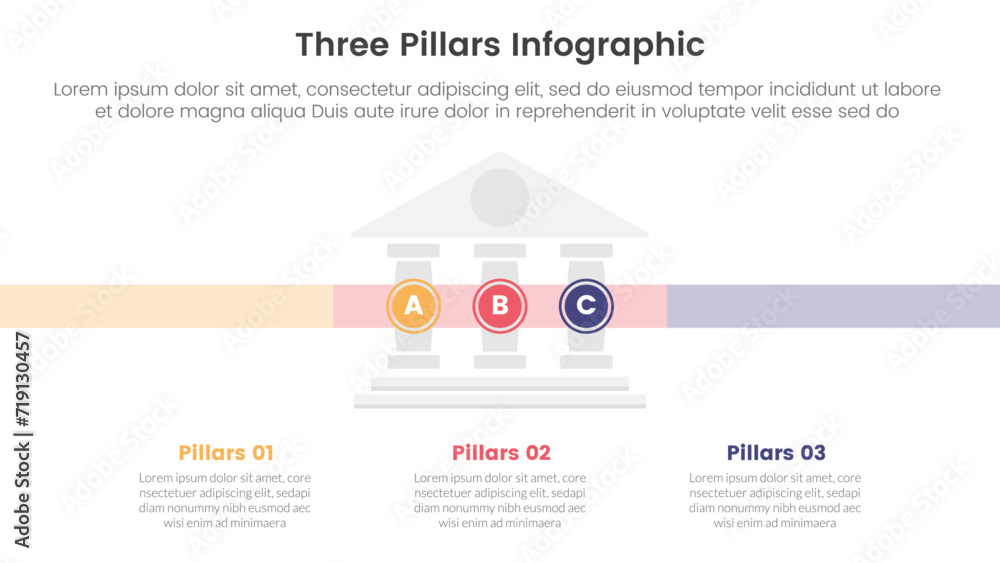 Three Pillars Infographic

Lorem ipsum dolor sit amet, consectetur adipiscing elit, sed do eiusmod tempor incididunt ut labore et dolore magna aliqua Duis aute irure dolor in reprehenderit in voluptate velit esse sed do

A

B

C

Pillars 01

Lorem ipsum dolor sit amet, core nsectetuer adipiscing elit, sedapi diam nonummy nibh eusmod aec wisi enim ad minimaera

Pillars 02

Lorem ipsum dolor sit amet, core nsectetuer adipiscing elit, sedapi diam nonummy nibh eusmod aec wisi enim ad minimaera

Pillars 03

Lorem ipsum dolor sit amet, core nsectetuer adipiscing elit, sedapi diam nonummy nibh eusmod aec wisi enim ad minimaera

Adobe Stock | #719130457