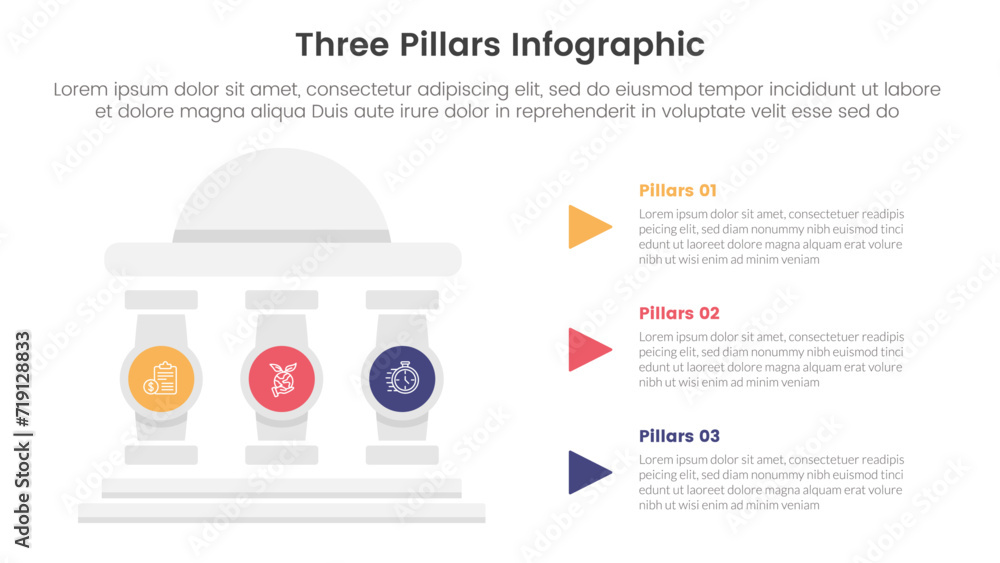 Three Pillars Infographic

Lorem ipsum dolor sit amet, consectetur adipiscing elit, sed do eiusmod tempor incididunt ut labore et dolore magna aliqua Duis aute irure dolor in reprehenderit in voluptate velit esse sed do

Pillars 01

Lorem ipsum dolor sit amet, consectetuer readipis peicing elit, sed diam nonummy nibh euismod tinci edunt ut laoreet dolore magna alquam erat volure nibh ut wisi enim ad minim veniam

Pillars 02

Lorem ipsum dolor sit amet, consectetuer readipis peicing elit, sed diam nonummy nibh euismod tinci edunt ut laoreet dolore magna alquam erat volure nibh ut wisi enim ad minim veniam

Pillars 03

Lorem ipsum dolor sit amet, consectetuer readipis peicing elit, sed diam nonummy nibh euismod tinci edunt ut laoreet dolore magna alquam erat volure nibh ut wisi enim ad minim veniam

Adobe Stock | #719128833