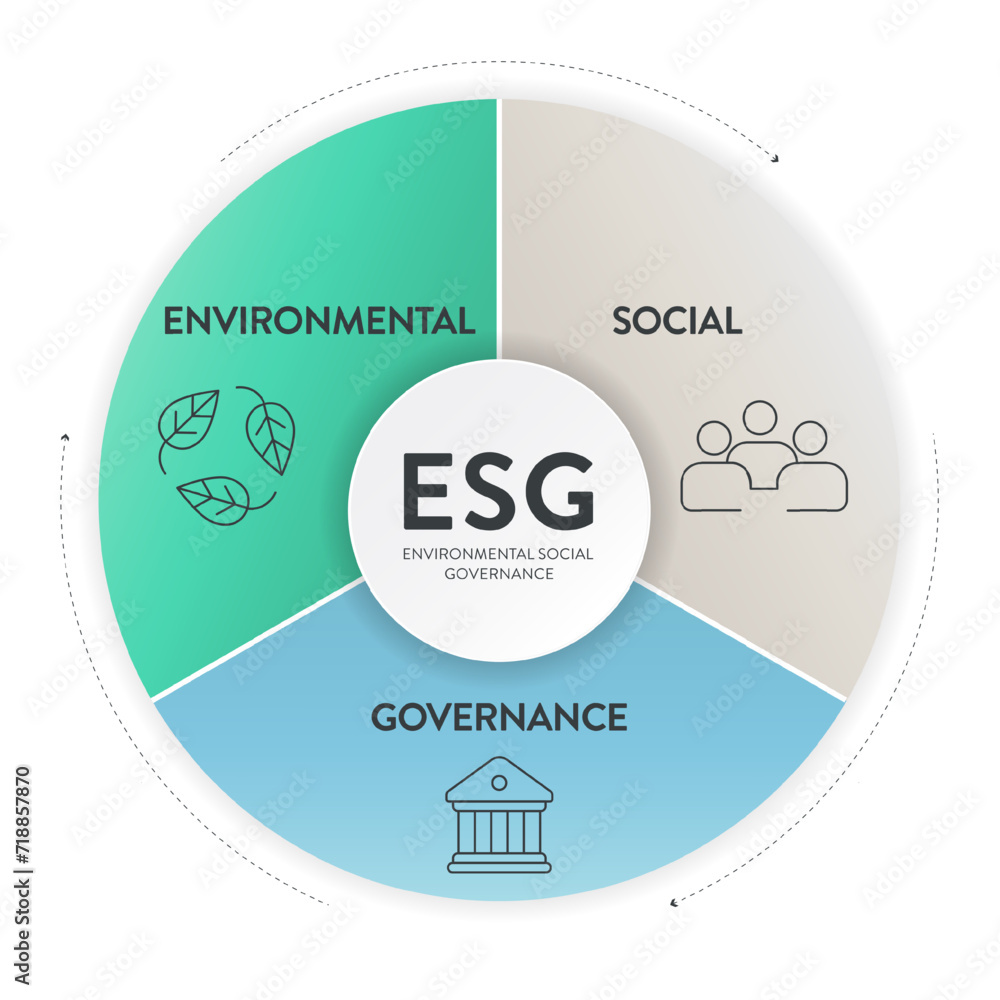 ENVIRONMENTAL

SOCIAL

ESG
ENVIRONMENTAL SOCIAL GOVERNANCE

GOVERNANCE

Adobe Stock | #718857870