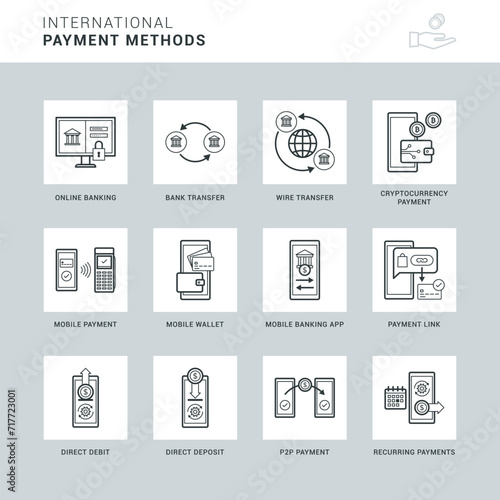 INTERNATIONAL
PAYMENT METHODS

ONLINE BANKING

BANK TRANSFER

WIRE TRANSFER

CRYPTOCURRENCY PAYMENT

MOBILE PAYMENT

MOBILE WALLET

MOBILE BANKING APP

PAYMENT LINK

DIRECT DEBIT

DIRECT DEPOSIT

P2P PAYMENT

RECURRING PAYMENTS

Adobe Stock | #717723001