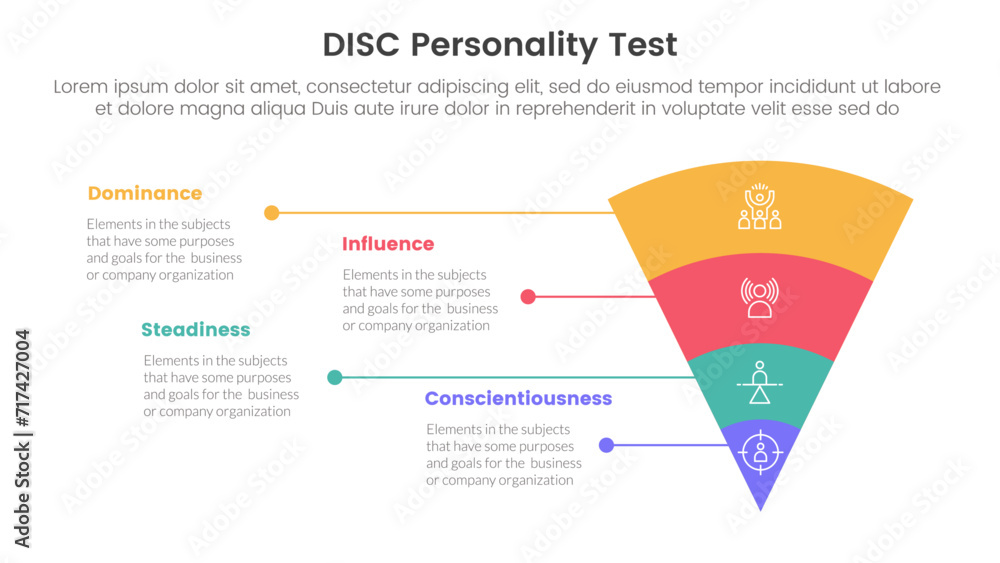 DISC Personality Test

Lorem ipsum dolor sit amet, consectetur adipiscing elit, sed do eiusmod tempor incididunt ut labore et dolore magna aliqua Duis aute irure dolor in reprehenderit in voluptate velit esse sed do

Dominance

Elements in the subjects that have some purposes and goals for the business or company organization

Influence

Elements in the subjects that have some purposes and goals for the business or company organization

Steadiness

Elements in the subjects that have some purposes and goals for the business or company organization

Conscientiousness

Elements in the subjects that have some purposes and goals for the business or company organization

Adobe Stock | #717427004