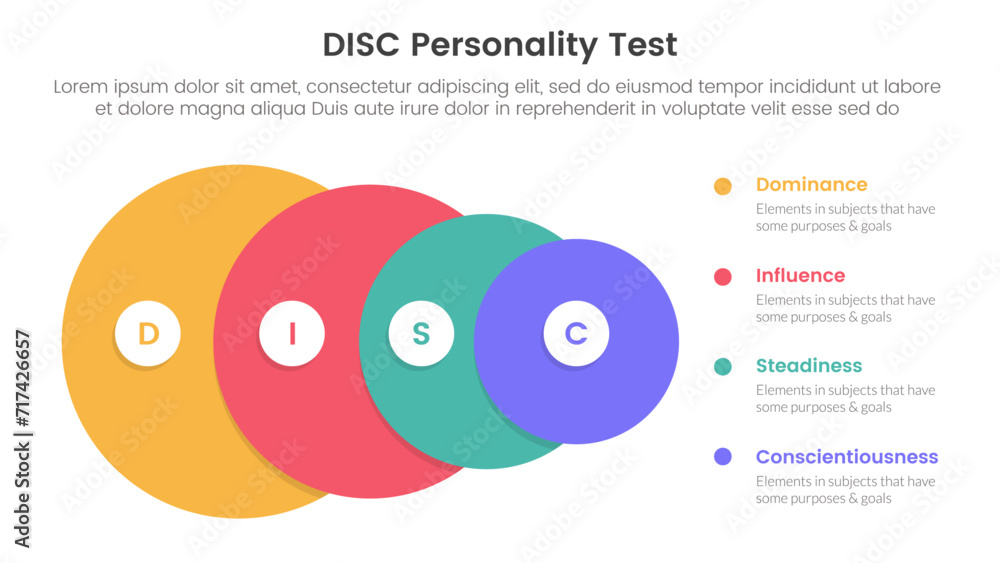 DISC Personality Test

Lorem ipsum dolor sit amet, consectetur adipiscing elit, sed do eiusmod tempor incididunt ut labore et dolore magna aliqua Duis aute irure dolor in reprehenderit in voluptate velit esse sed do

D

I

S

C

Dominance
Elements in subjects that have some purposes & goals

Influence
Elements in subjects that have some purposes & goals

Steadiness
Elements in subjects that have some purposes & goals

Conscientiousness
Elements in subjects that have some purposes & goals

Adobe Stock | #717426657