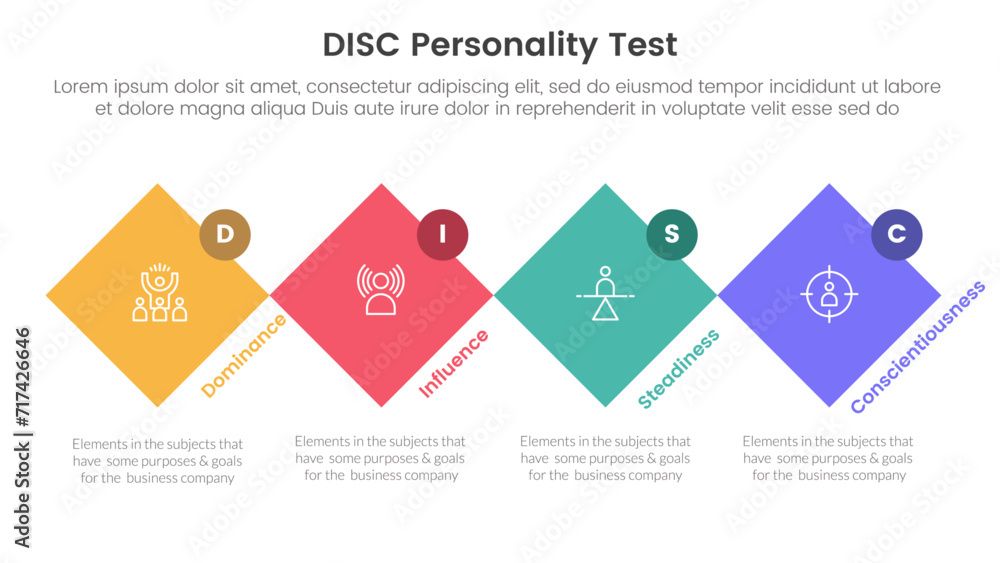 DISC Personality Test

Lorem ipsum dolor sit amet, consectetur adipiscing elit, sed do eiusmod tempor incididunt ut labore et dolore magna aliqua Duis aute irure dolor in reprehenderit in voluptate velit esse sed do

D

Dominance

Elements in the subjects that have some purposes & goals for the business company

I

Influence

Elements in the subjects that have some purposes & goals for the business company

S

Steadiness

Elements in the subjects that have some purposes & goals for the business company

C

Conscientiousness

Elements in the subjects that have some purposes & goals for the business company

Adobe Stock | #717426646