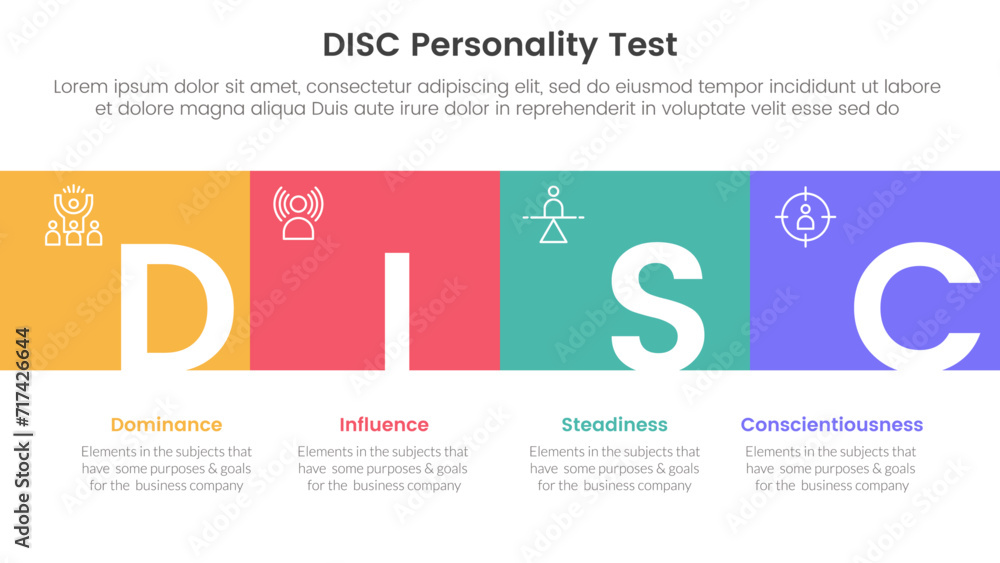 DISC Personality Test

Lorem ipsum dolor sit amet, consectetur adipiscing elit, sed do eiusmod tempor incididunt ut labore et dolore magna aliqua Duis aute irure dolor in reprehenderit in voluptate velit esse sed do

D

I

S

C

Dominance

Elements in the subjects that have some purposes & goals for the business company

Influence

Elements in the subjects that have some purposes & goals for the business company

Steadiness

Elements in the subjects that have some purposes & goals for the business company

Conscientiousness

Elements in the subjects that have some purposes & goals for the business company

Adobe Stock | #717426644