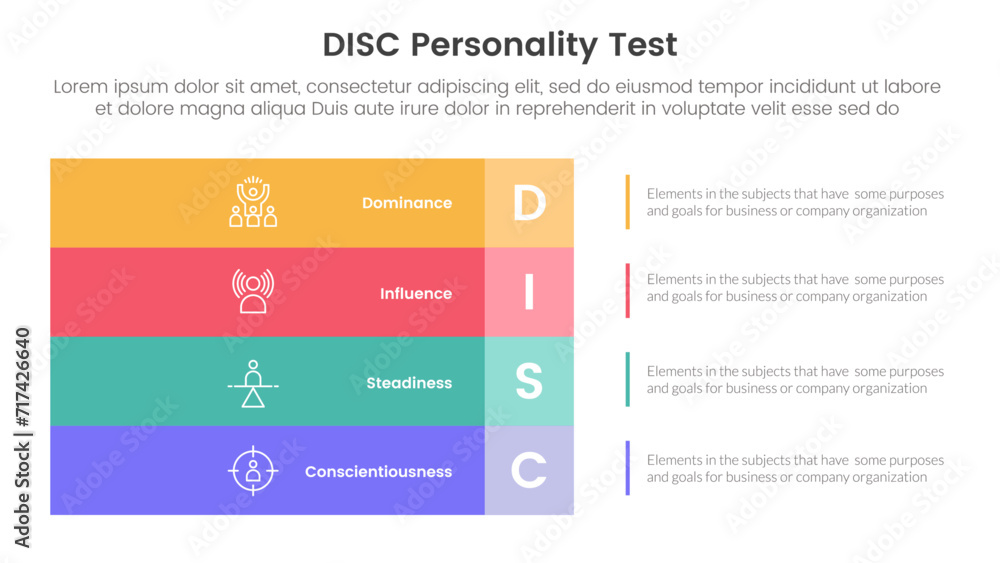 DISC Personality Test

Lorem ipsum dolor sit amet, consectetur adipiscing elit, sed do eiusmod tempor incididunt ut labore et dolore magna aliqua Duis aute irure dolor in reprehenderit in voluptate velit esse sed do

Dominance D

Influence I

Steadiness S

Conscientiousness C

Elements in the subjects that have some purposes and goals for business or company organization

Elements in the subjects that have some purposes and goals for business or company organization

Elements in the subjects that have some purposes and goals for business or company organization

Elements in the subjects that have some purposes and goals for business or company organization

Adobe Stock | #717426640