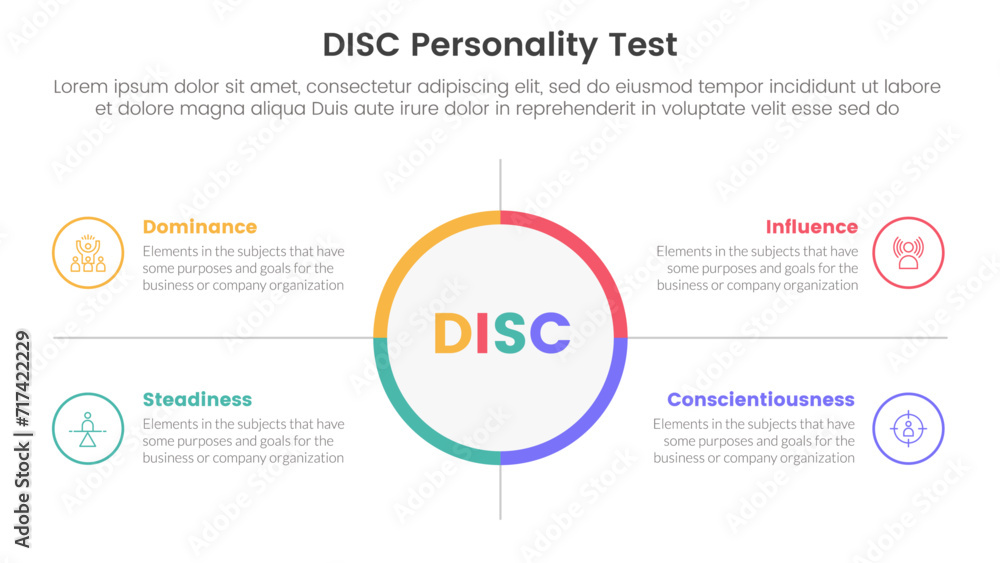 DISC Personality Test

Lorem ipsum dolor sit amet, consectetur adipiscing elit, sed do eiusmod tempor incididunt ut labore et dolore magna aliqua Duis aute irure dolor in reprehenderit in voluptate velit esse sed do

Dominance
Elements in the subjects that have some purposes and goals for the business or company organization

Influence
Elements in the subjects that have some purposes and goals for the business or company organization

DISC

Steadiness
Elements in the subjects that have some purposes and goals for the business or company organization

Conscientiousness
Elements in the subjects that have some purposes and goals for the business or company organization

Adobe Stock | #717422229