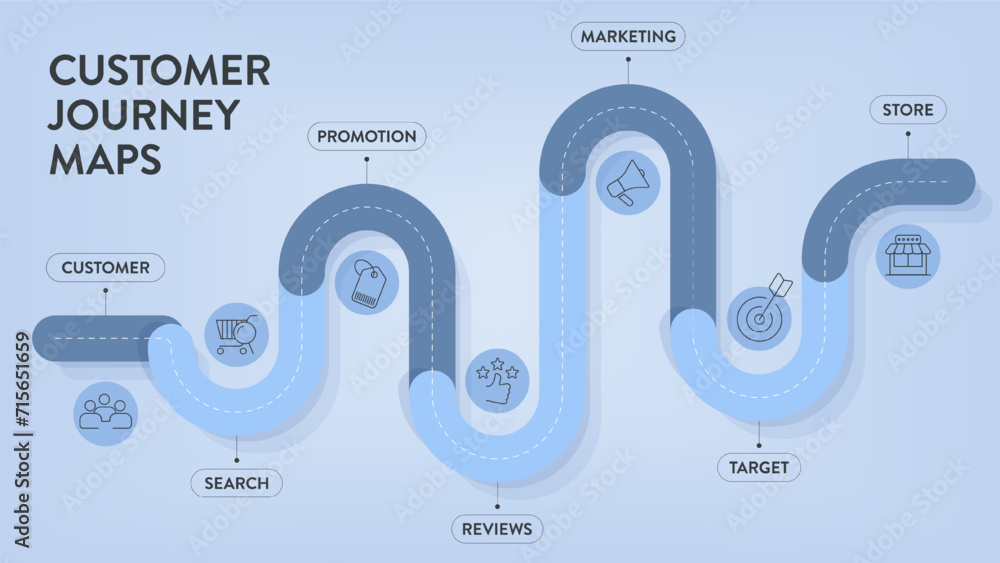 CUSTOMER JOURNEY MAPS

CUSTOMER

SEARCH

PROMOTION

REVIEWS

MARKETING

TARGET

STORE

Adobe Stock | #715651659