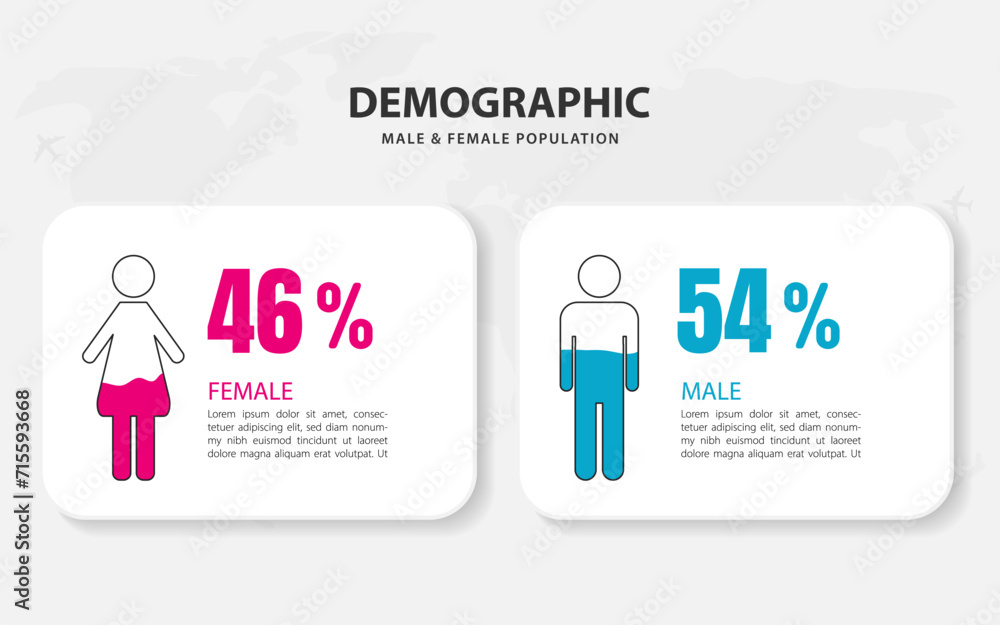 DEMOGRAPHIC
MALE & FEMALE POPULATION

46 %
FEMALE
Lorem ipsum dolor sit amet, consectetuer adipiscing elit, sed diam nonummy nibh euismod tincidunt ut laoreet dolore magna aliquam erat volutpat. Ut

54 %
MALE
Lorem ipsum dolor sit amet, consectetuer adipiscing elit, sed diam nonummy nibh euismod tincidunt ut laoreet dolore magna aliquam erat volutpat. Ut

Adobe Stock | #715593668