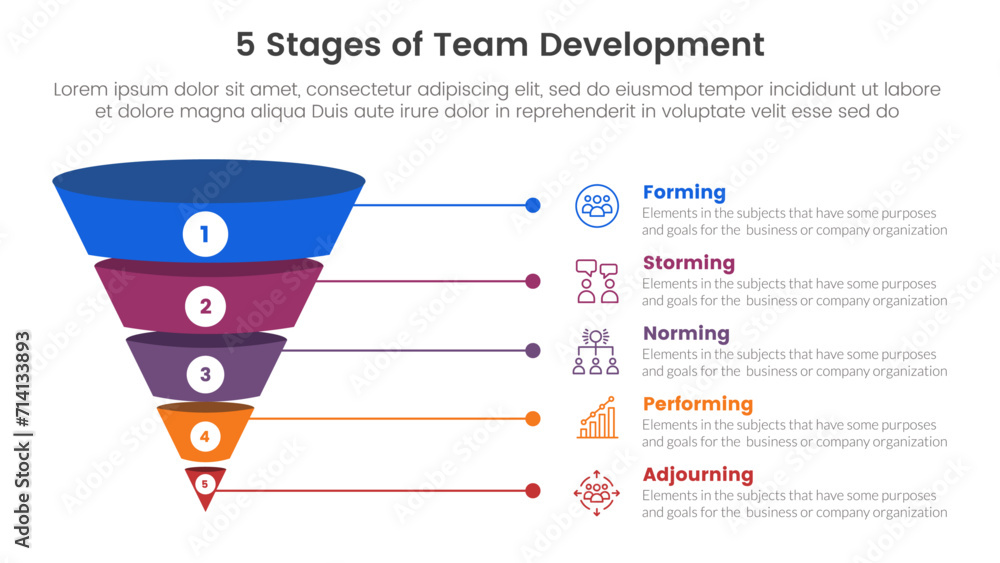 5 Stages of Team Development

Lorem ipsum dolor sit amet, consectetur adipiscing elit, sed do eiusmod tempor incididunt ut labore et dolore magna aliqua Duis aute irure dolor in reprehenderit in voluptate velit esse sed do

1
2
3
4
5

Forming
Elements in the subjects that have some purposes and goals for the business or company organization

Storming
Elements in the subjects that have some purposes and goals for the business or company organization

Norming
Elements in the subjects that have some purposes and goals for the business or company organization

Performing
Elements in the subjects that have some purposes and goals for the business or company organization

Adjourning
Elements in the subjects that have some purposes and goals for the business or company organization

Adobe Stock | #714133893