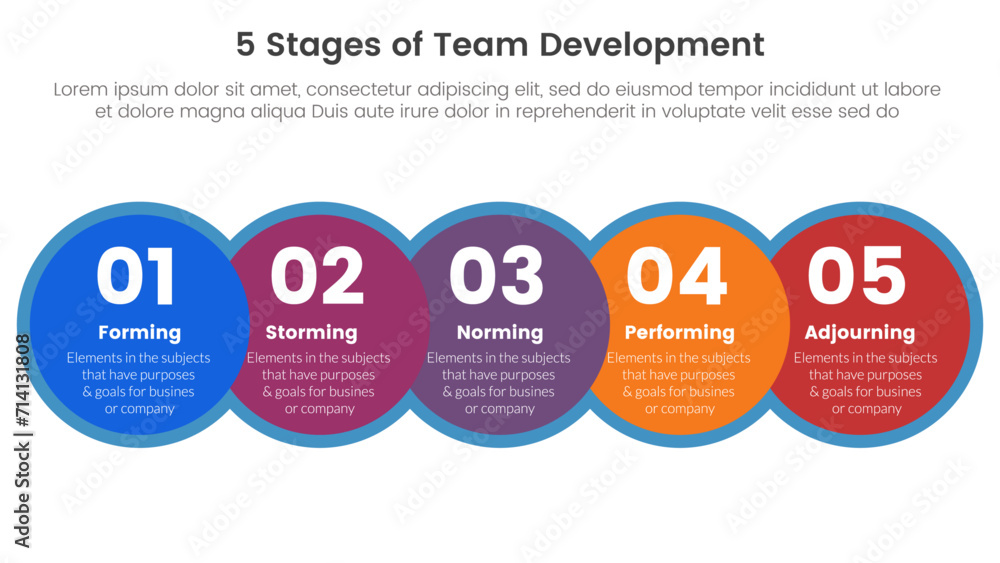 5 Stages of Team Development

Lorem ipsum dolor sit amet, consectetur adipiscing elit, sed do eiusmod tempor incididunt ut labore et dolore magna aliqua Duis aute irure dolor in reprehenderit in voluptate velit esse sed do

01
Forming
Elements in the subjects that have purposes & goals for busines or company

02
Storming
Elements in the subjects that have purposes & goals for busines or company

03
Norming
Elements in the subjects that have purposes & goals for busines or company

04
Performing
Elements in the subjects that have purposes & goals for busines or company

05
Adjourning
Elements in the subjects that have purposes & goals for busines or company

Adobe Stock | #714131808