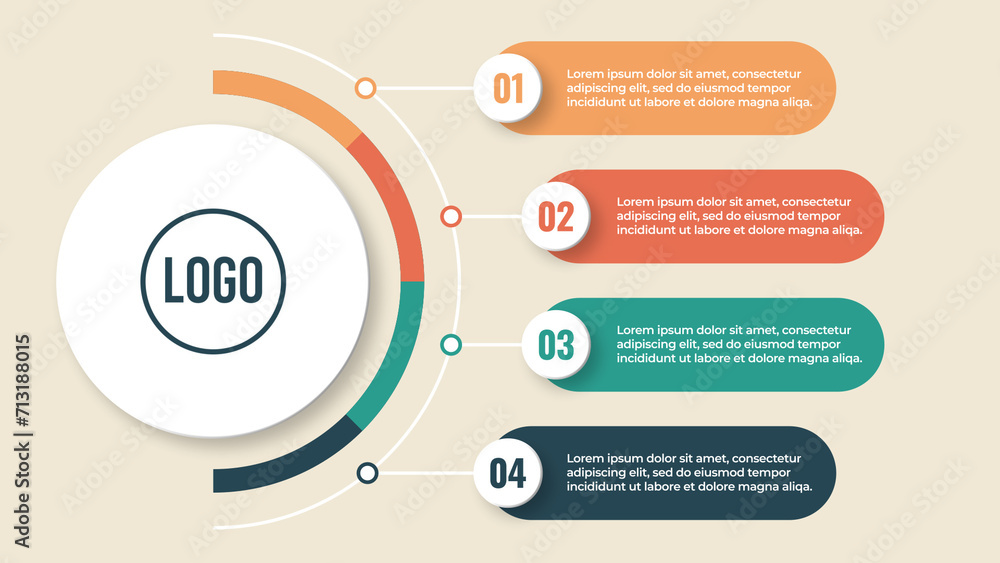 LOGO

01
Lorem ipsum dolor sit amet, consectetur adipiscing elit, sed do eiusmod tempor incididunt ut labore et dolore magna aliqa.

02
Lorem ipsum dolor sit amet, consectetur adipiscing elit, sed do eiusmod tempor incididunt ut labore et dolore magna aliqa.

03
Lorem ipsum dolor sit amet, consectetur adipiscing elit, sed do eiusmod tempor incididunt ut labore et dolore magna aliqa.

04
Lorem ipsum dolor sit amet, consectetur adipiscing elit, sed do eiusmod tempor incididunt ut labore et dolore magna aliqa.

Adobe Stock | #713188015