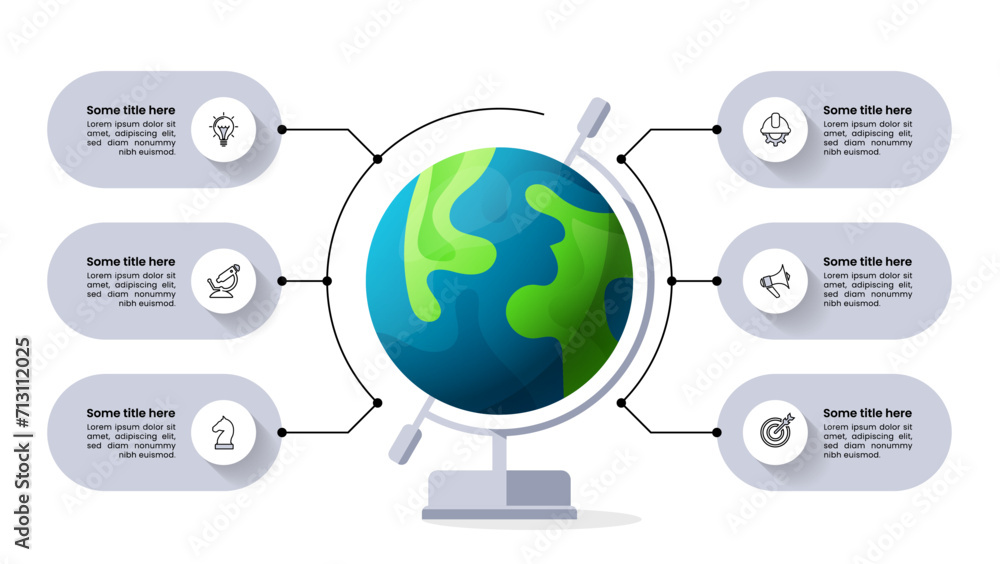 Some title here
Lorem ipsum dolor sit amet, adipiscing elit, sed diam nonummy nibh euismod.

Some title here
Lorem ipsum dolor sit amet, adipiscing elit, sed diam nonummy nibh euismod.

Some title here
Lorem ipsum dolor sit amet, adipiscing elit, sed diam nonummy nibh euismod.

Some title here
Lorem ipsum dolor sit amet, adipiscing elit, sed diam nonummy nibh euismod.

Some title here
Lorem ipsum dolor sit amet, adipiscing elit, sed diam nonummy nibh euismod.

Some title here
Lorem ipsum dolor sit amet, adipiscing elit, sed diam nonummy nibh euismod.

Adobe Stock | #713112025