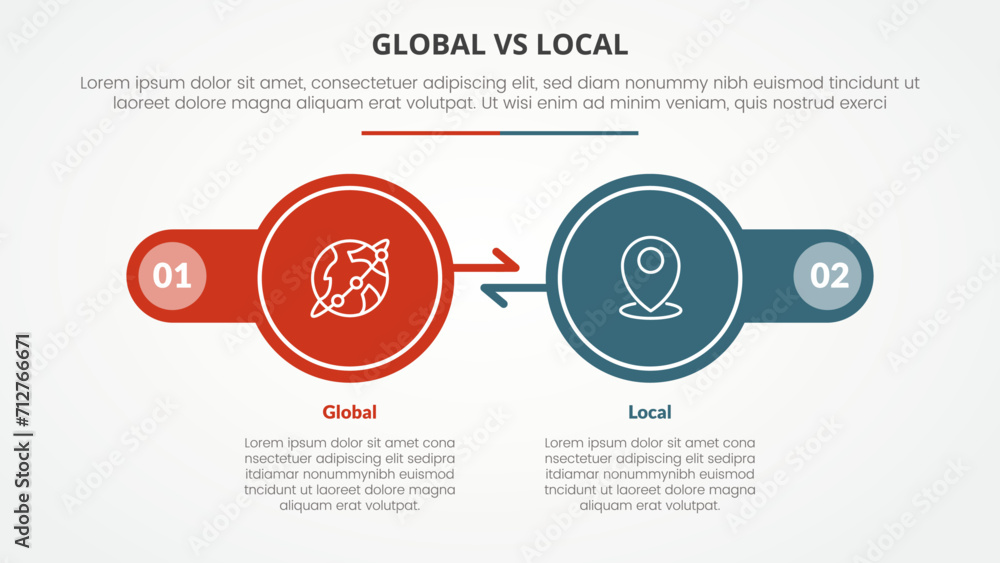 GLOBAL VS LOCAL

Lorem ipsum dolor sit amet, consectetuer adipiscing elit, sed diam nonummy nibh euismod tincidunt ut laoreet dolore magna aliquam erat volutpat. Ut wisi enim ad minim veniam, quis nostrud exerci

01

02

Global

Lorem ipsum dolor sit amet cona nsectetuer adipiscing elit sedipra itdiamar nonummynibh euismod tncidunt ut laoreet dolore magna aliquam erat volutpat.

Local

Lorem ipsum dolor sit amet cona nsectetuer adipiscing elit sedipra itdiamar nonummynibh euismod tncidunt ut laoreet dolore magna aliquam erat volutpat.

Adobe Stock | #712766671