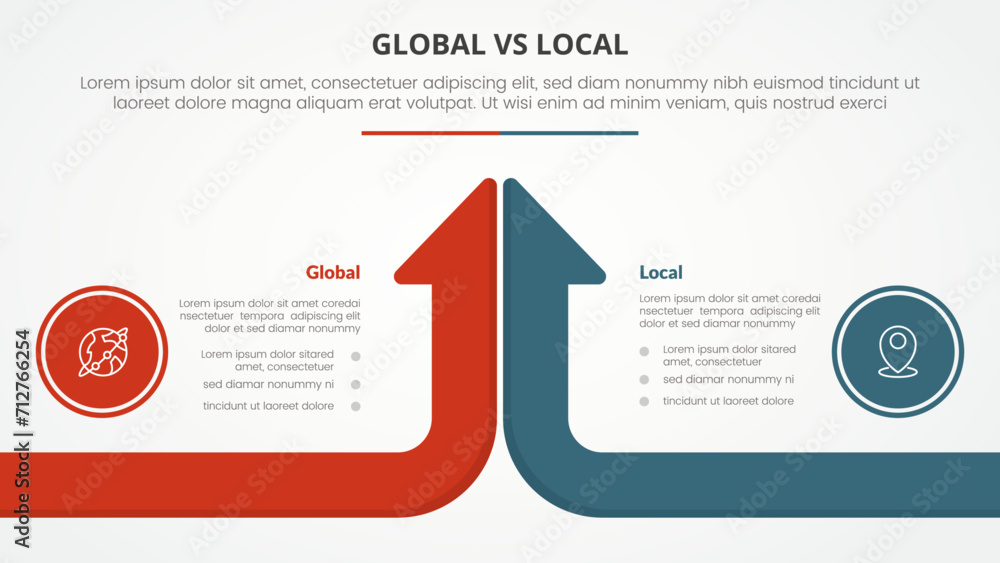 GLOBAL VS LOCAL

Lorem ipsum dolor sit amet, consectetuer adipiscing elit, sed diam nonummy nibh euismod tincidunt ut laoreet dolore magna aliquam erat volutpat. Ut wisi enim ad minim veniam, quis nostrud exerci

Global

Lorem ipsum dolor sit amet coredai nsectetuer tempora adipiscing elit dolor et sed diamar nonummy

Lorem ipsum dolor sitared amet, consectetuer

sed diamar nonummy ni

tincidunt ut laoreet dolore

Local

Lorem ipsum dolor sit amet coredai nsectetuer tempora adipiscing elit dolor et sed diamar nonummy

Lorem ipsum dolor sitared amet, consectetuer

sed diamar nonummy ni

tincidunt ut laoreet dolore

Adobe Stock | #712766254