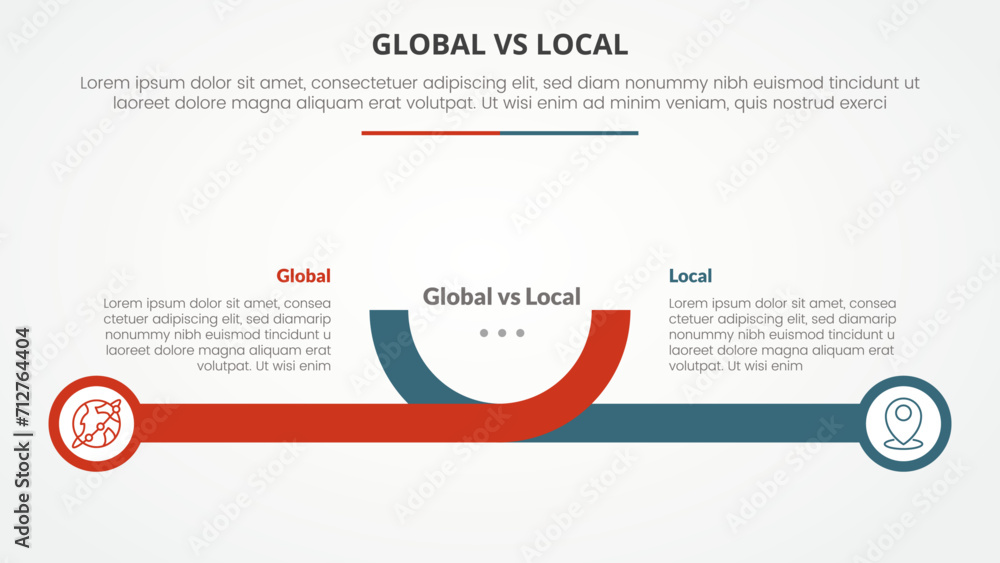 GLOBAL VS LOCAL

Lorem ipsum dolor sit amet, consectetuer adipiscing elit, sed diam nonummy nibh euismod tincidunt ut laoreet dolore magna aliquam erat volutpat. Ut wisi enim ad minim veniam, quis nostrud exerci

Global

Lorem ipsum dolor sit amet, consea ctetuer adipiscing elit, sed diamarip nonummy nibh euismod tincidunt u laoreet dolore magna aliquam erat volutpat. Ut wisi enim

Global vs Local

Local

Lorem ipsum dolor sit amet, consea ctetuer adipiscing elit, sed diamarip nonummy nibh euismod tincidunt u laoreet dolore magna aliquam erat volutpat. Ut wisi enim

Adobe Stock | #712764404